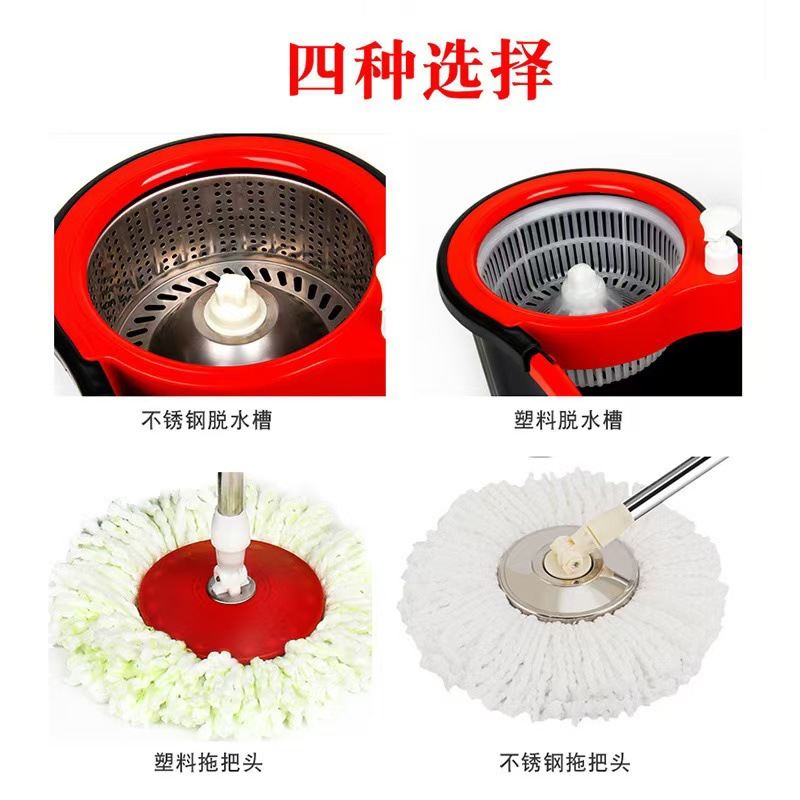 四种选择

不锈钢脱水槽

塑料脱水槽

塑料拖把头

不锈钢拖把头