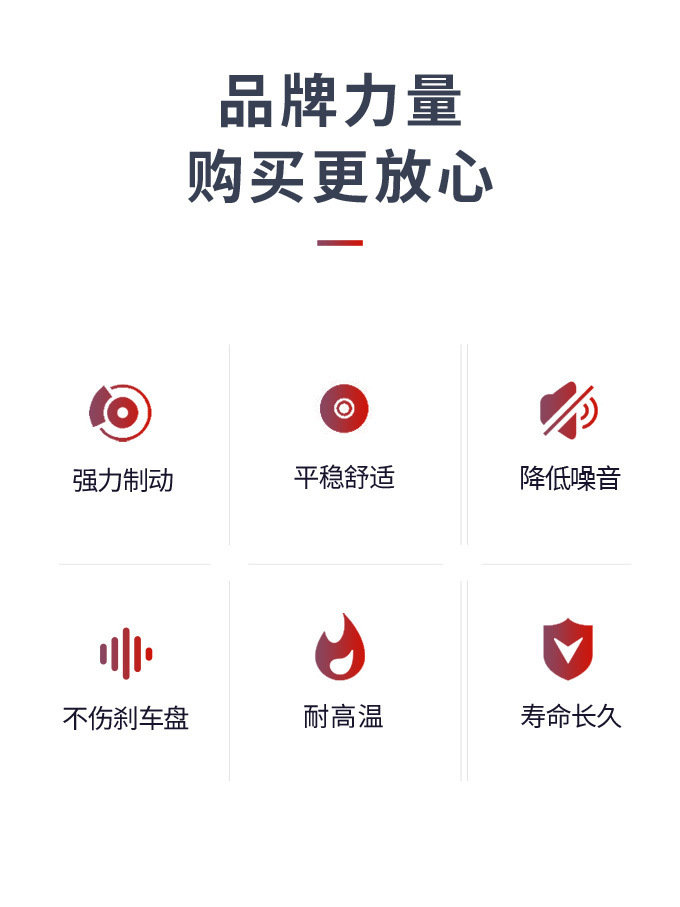 品牌力量
购买更放心

强力制动

平稳舒适

降低噪音

不伤刹车盘

耐高温

寿命长久