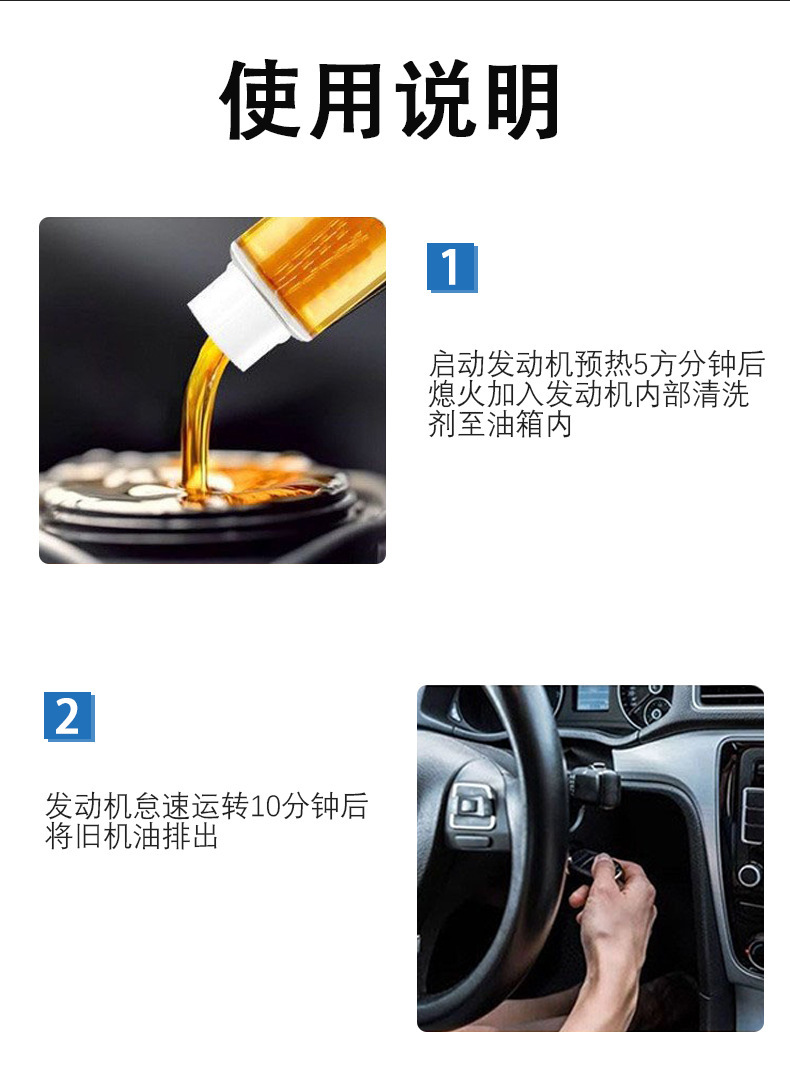 使用说明

1

启动发动机预热5方分钟后熄火加入发动机内部清洗剂至油箱内

2

发动机怠速运转10分钟后将旧机油排出