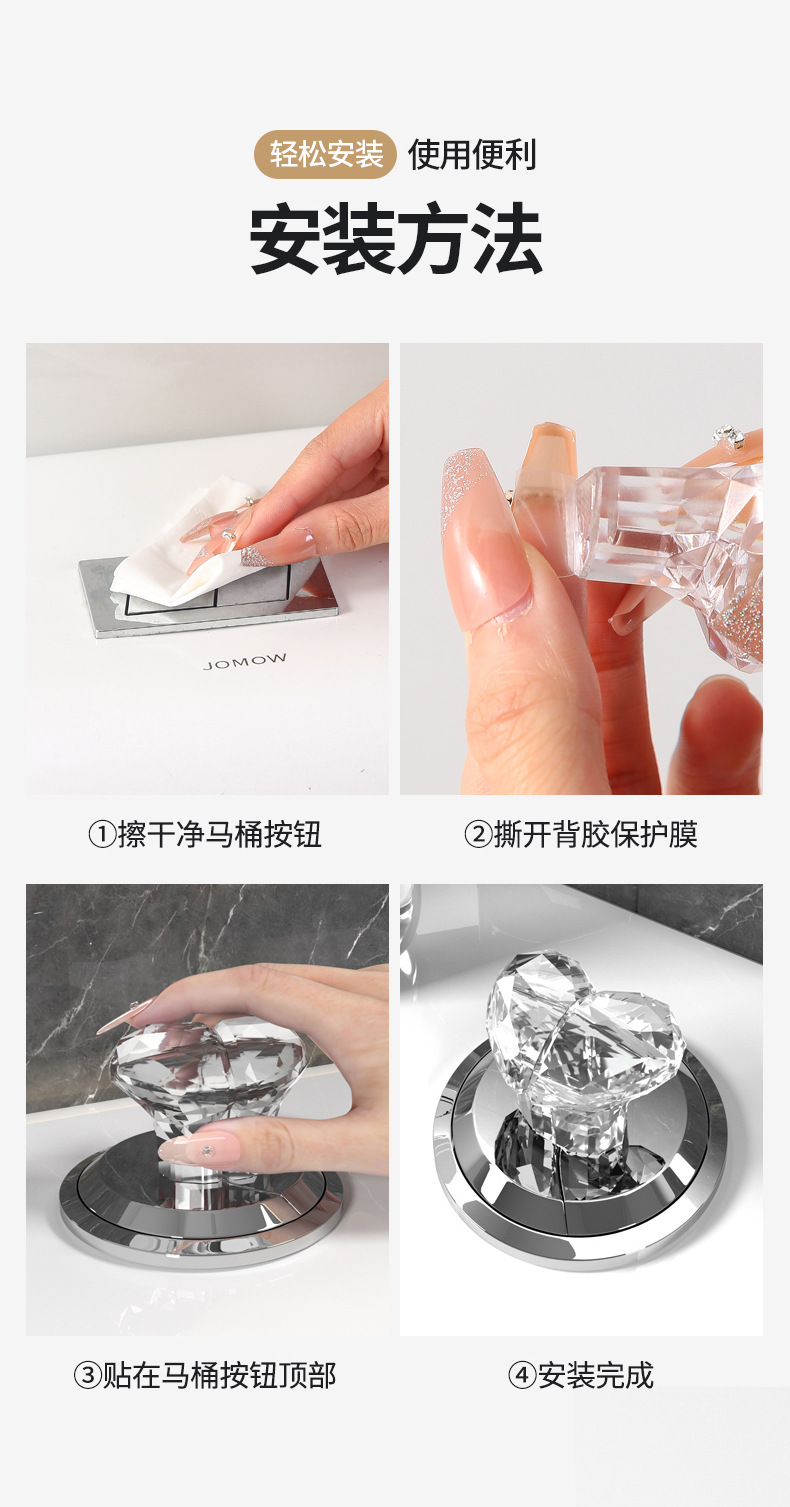 轻松安装 使用便利

安装方法

JOMOW

①擦干净马桶按钮

②撕开背胶保护膜

③贴在马桶按钮顶部

④安装完成