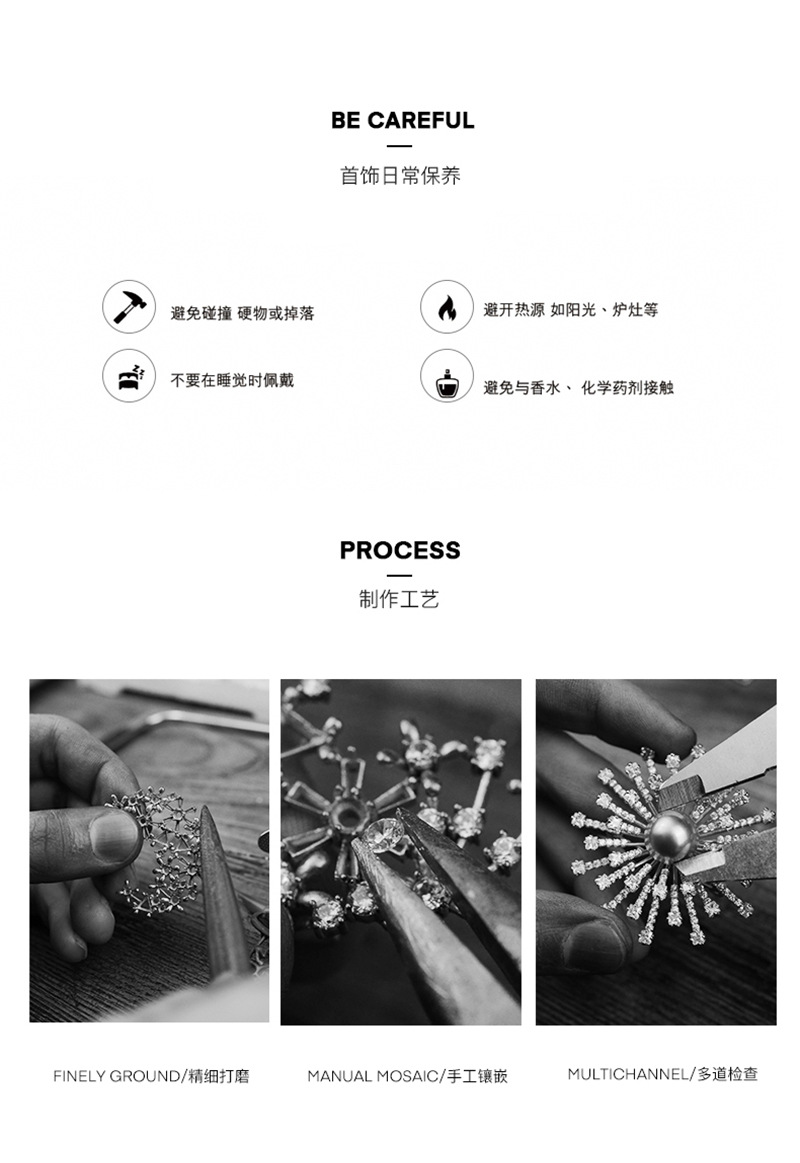 BE CAREFUL

首饰日常保养

避免碰撞 硬物或掉落

避开热源 如阳光、炉灶等

不要在睡觉时佩戴

避免与香水、 化学药剂接触

PROCESS

制作工艺

FINELY GROUND/精细打磨

MANUAL MOSAIC/手工镶嵌

MULTICHANNEL/多道检查