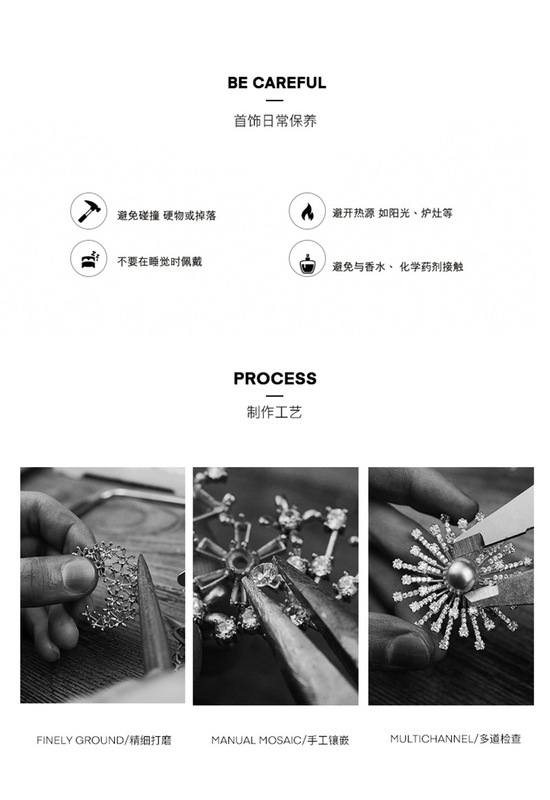 BE CAREFUL

首饰日常保养

避免碰撞 硬物或掉落

避开热源 如阳光、炉灶等

不要在睡觉时佩戴

避免与香水、 化学药剂接触

PROCESS

制作工艺

FINELY GROUND/精细打磨

MANUAL MOSAIC/手工镶嵌

MULTICHANNEL/多道检查