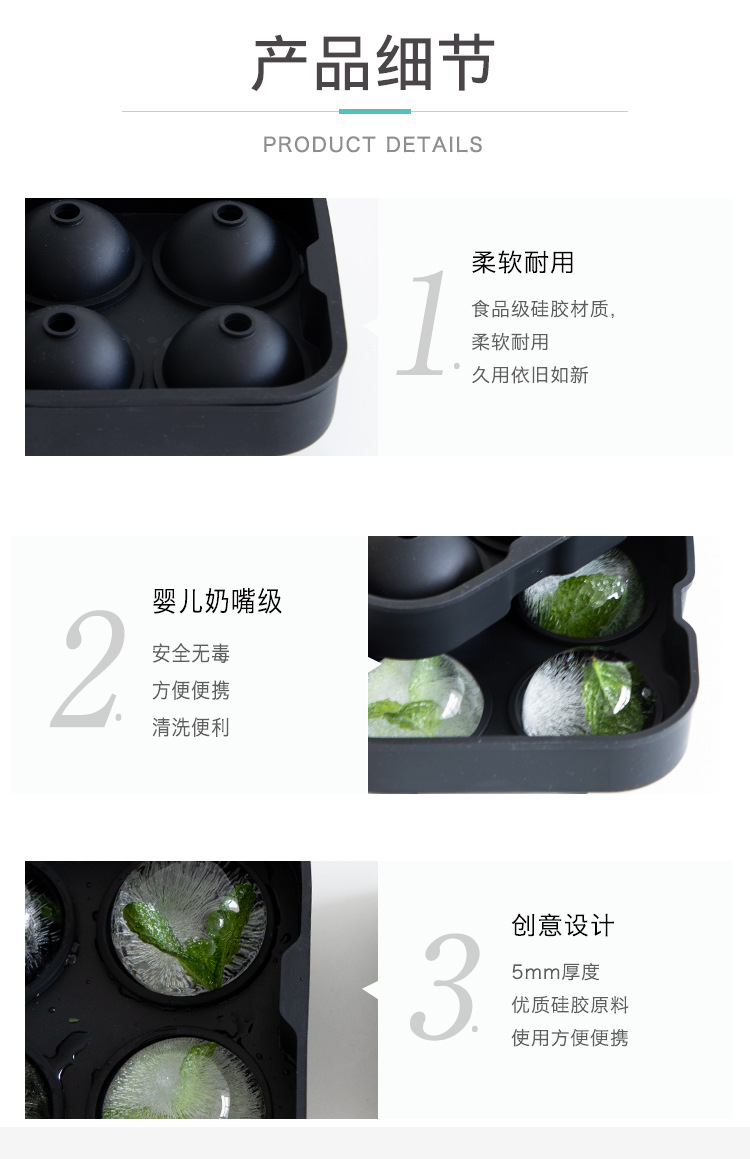 产品细节

PRODUCT DETAILS

1.

柔软耐用

食品级硅胶材质,
柔软耐用
久用依旧如新

2.

婴儿奶嘴级

安全无毒
方便便携
清洗便利

3.

创意设计

5mm厚度
优质硅胶原料
使用方便便携