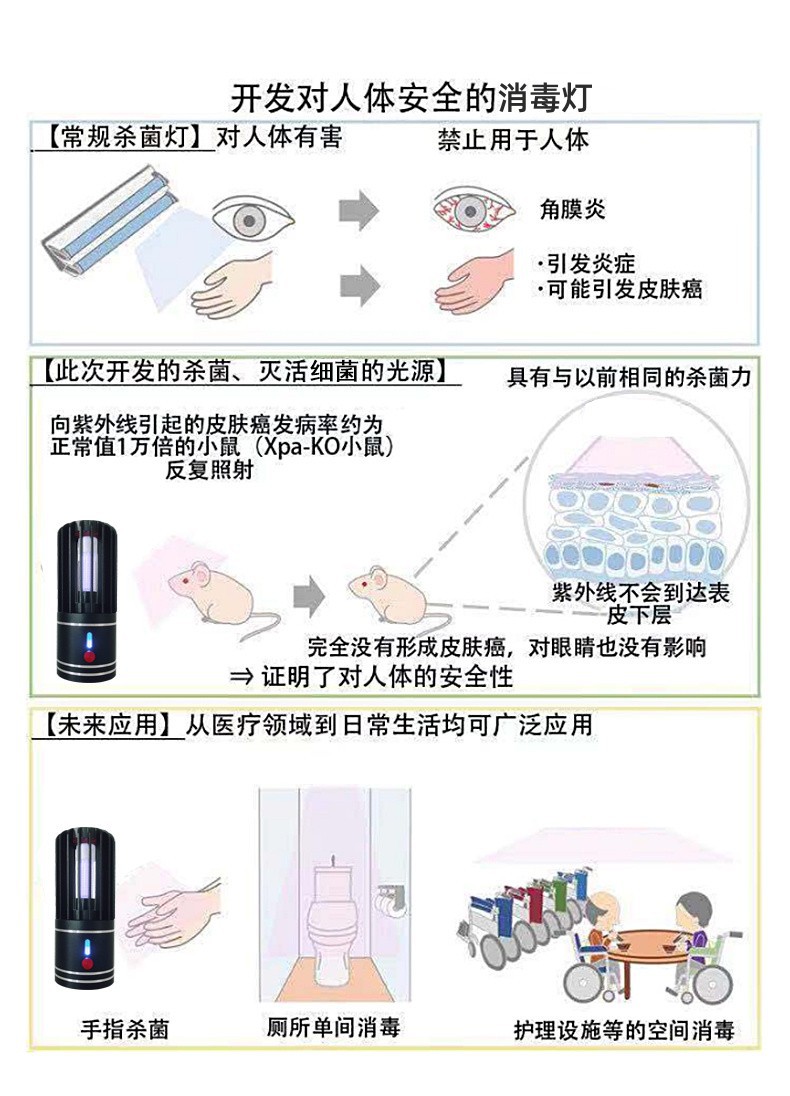 开发对人体安全的消毒灯

【常规杀菌灯】对人体有害

禁止用于人体

角膜炎

·引发炎症
·可能引发皮肤癌

【此次开发的杀菌、灭活细菌的光源】

具有与以前相同的杀菌力

向紫外线引起的皮肤癌发病率约为正常值1万倍的小鼠（Xpa-KO小鼠）反复照射

紫外线不会到达表皮下层

完全没有形成皮肤癌，对眼睛也没有影响

⇒ 证明了对人体的安全性

【未来应用】从医疗领域到日常生活均可广泛应用

手指杀菌

厕所单间消毒

护理设施等的空间消毒