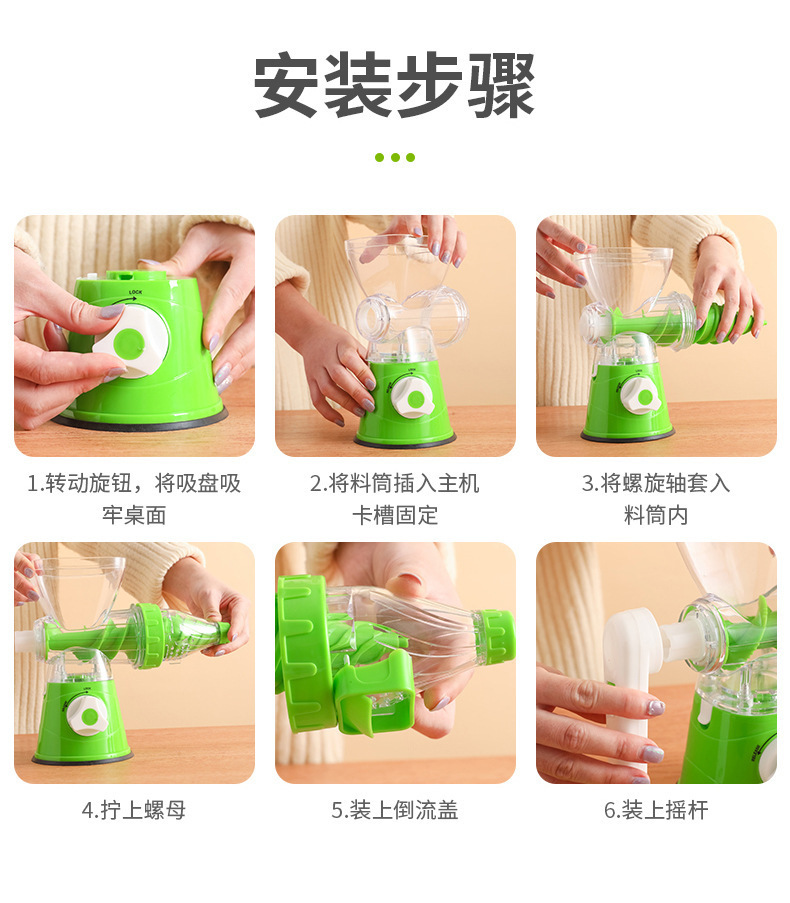 安装步骤

LOCK

1.转动旋钮，将吸盘吸牢桌面

2.将料筒插入主机卡槽固定

3.将螺旋轴套入料筒内

4.拧上螺母

5.装上倒流盖

6.装上摇杆