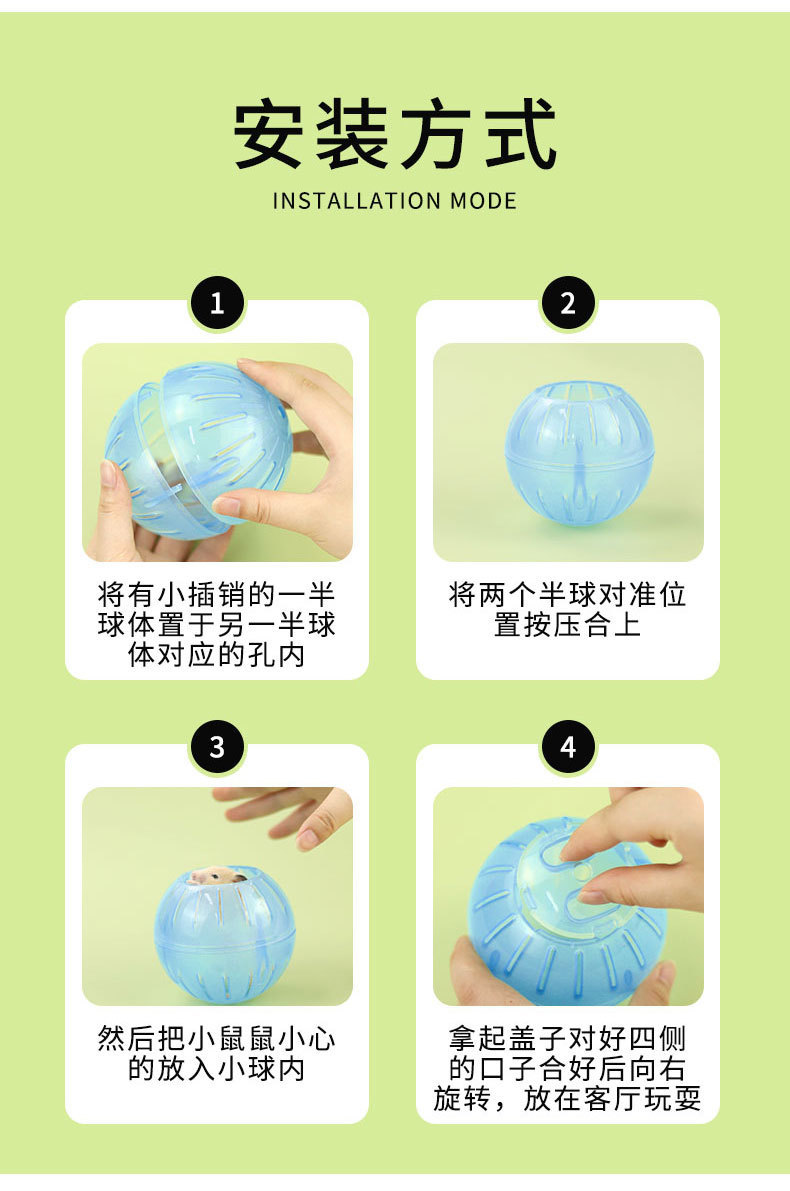 安装方式
INSTALLATION MODE

1
将有小插销的一半球体置于另一半球体对应的孔内

2
将两个半球对准位置按压合上

3
然后把小鼠鼠小心的放入小球内

4
拿起盖子对好四侧的口子合好后向右旋转，放在客厅玩耍