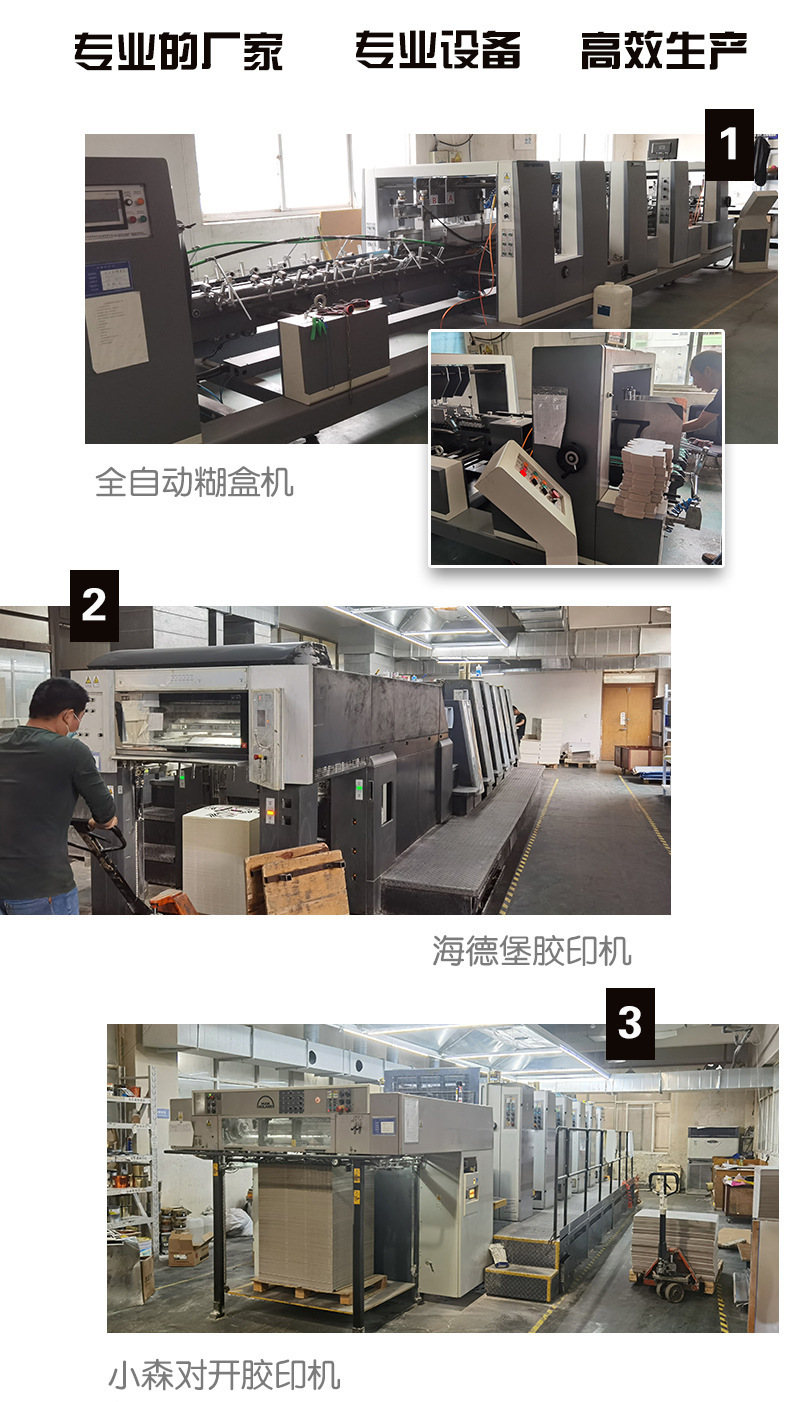 专业的厂家　专业设备　高效生产

1

全自动糊盒机

2

海德堡胶印机

3

小森对开胶印机