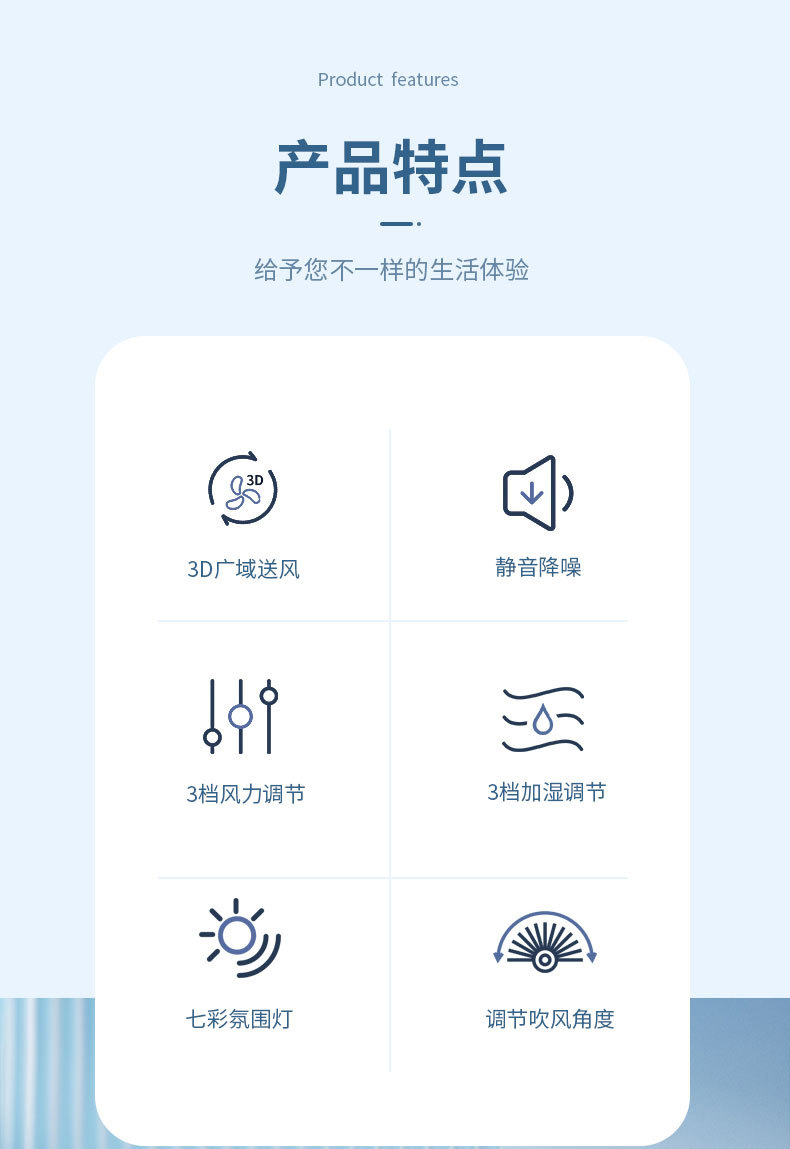 Product features

产品特点

给予您不一样的生活体验

3D

3D广域送风

静音降噪

3档风力调节

3档加湿调节

七彩氛围灯

调节吹风角度