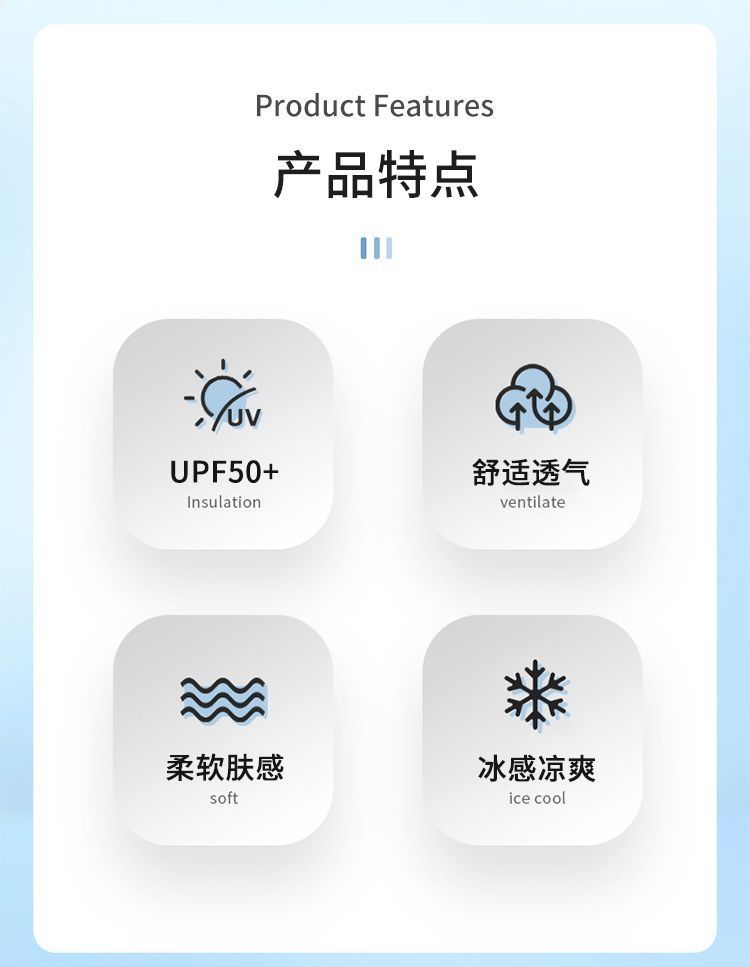 Product Features

产品特点

UV

UPF50+

Insulation

舒适透气

ventilate

柔软肤感

soft

冰感凉爽

ice cool