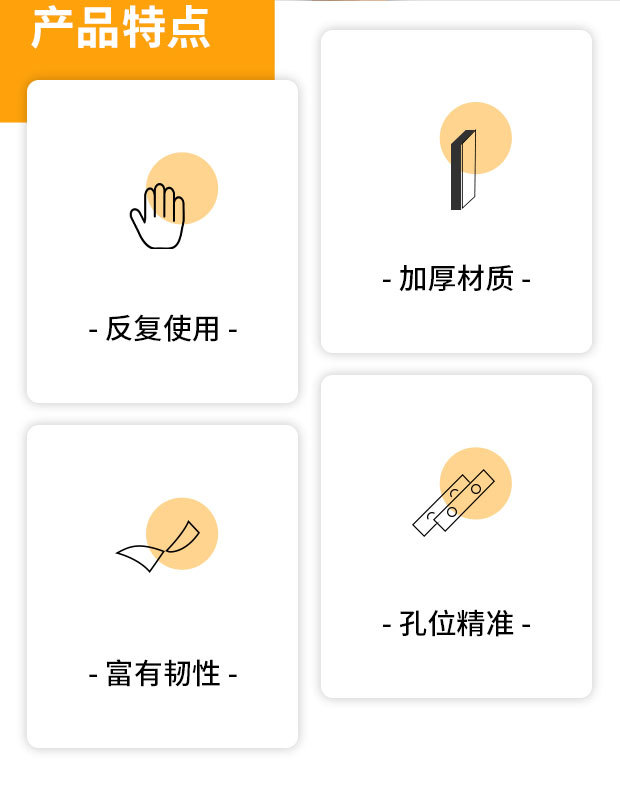 产品特点

- 反复使用 -

- 富有韧性 -

- 加厚材质 -

- 孔位精准 -