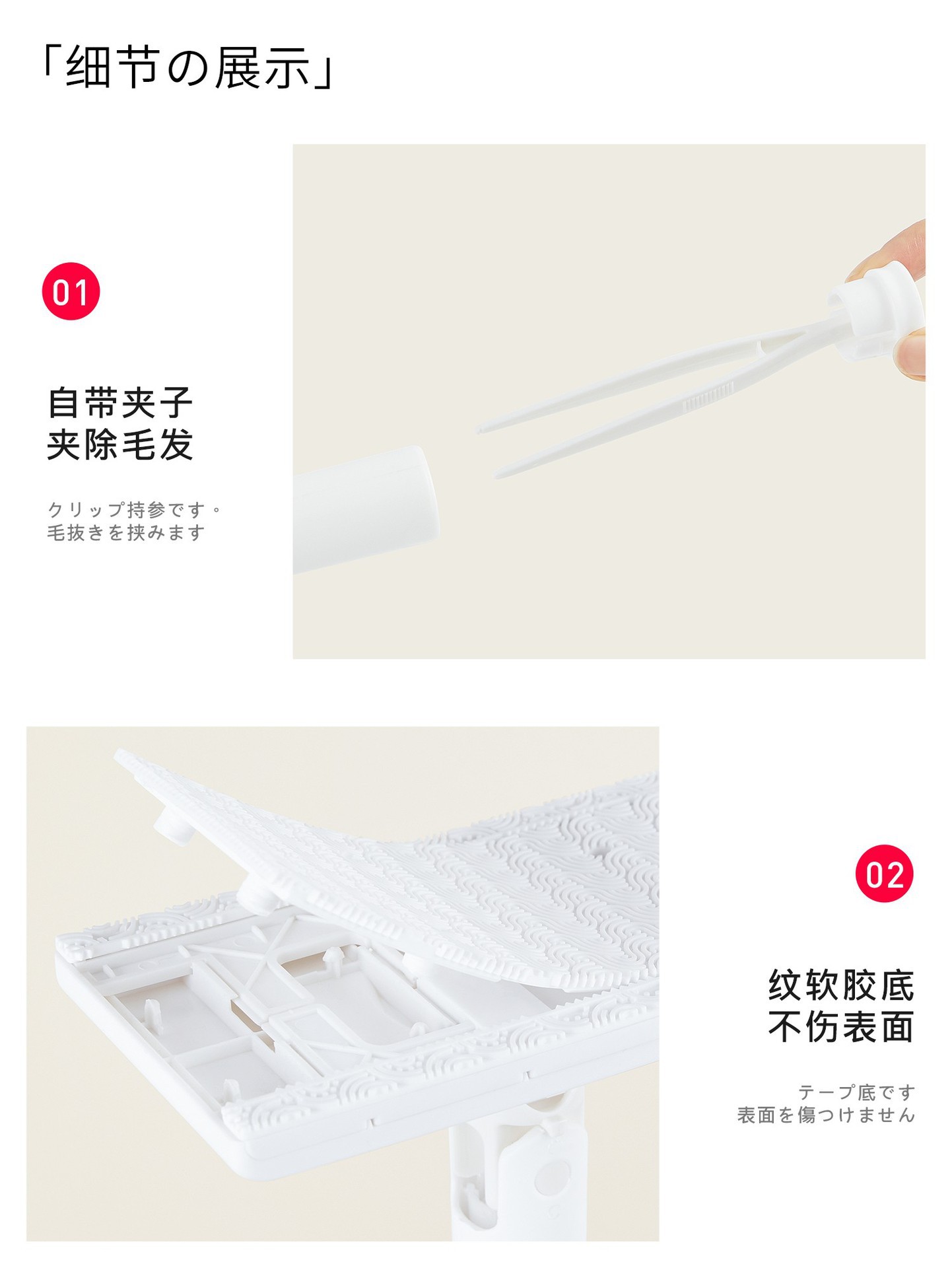 「细节の展示」

01

自带夹子
夹除毛发

クリップ持参です。
毛抜きを挟みます

02

纹软胶底
不伤表面

テープ底です
表面を傷つけません