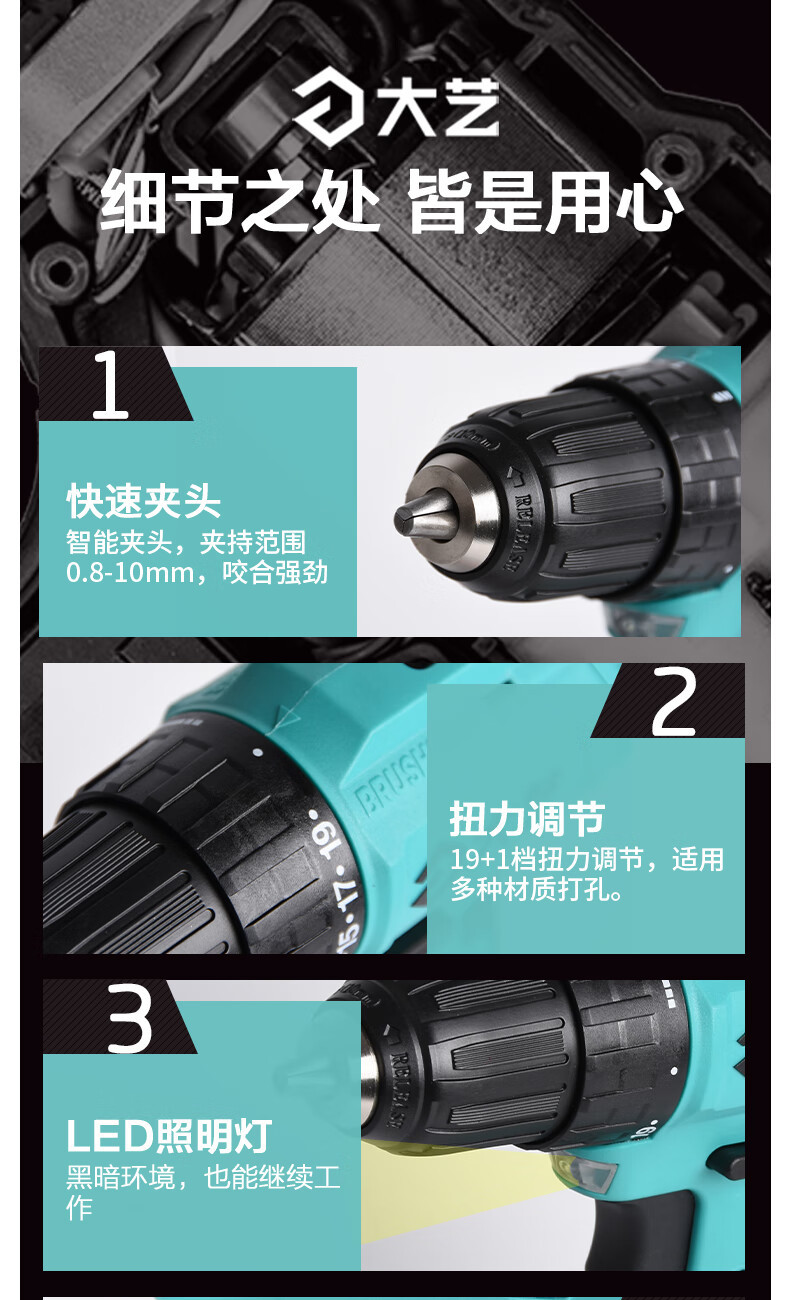 大艺
细节之处 皆是用心

1
快速夹头
智能夹头，夹持范围0.8-10mm，咬合强劲

RELEASE

2
扭力调节
19+1档扭力调节，适用多种材质打孔。

BRUSH
15 · 17 · 19

3
LED照明灯
黑暗环境，也能继续工作

RELEASE