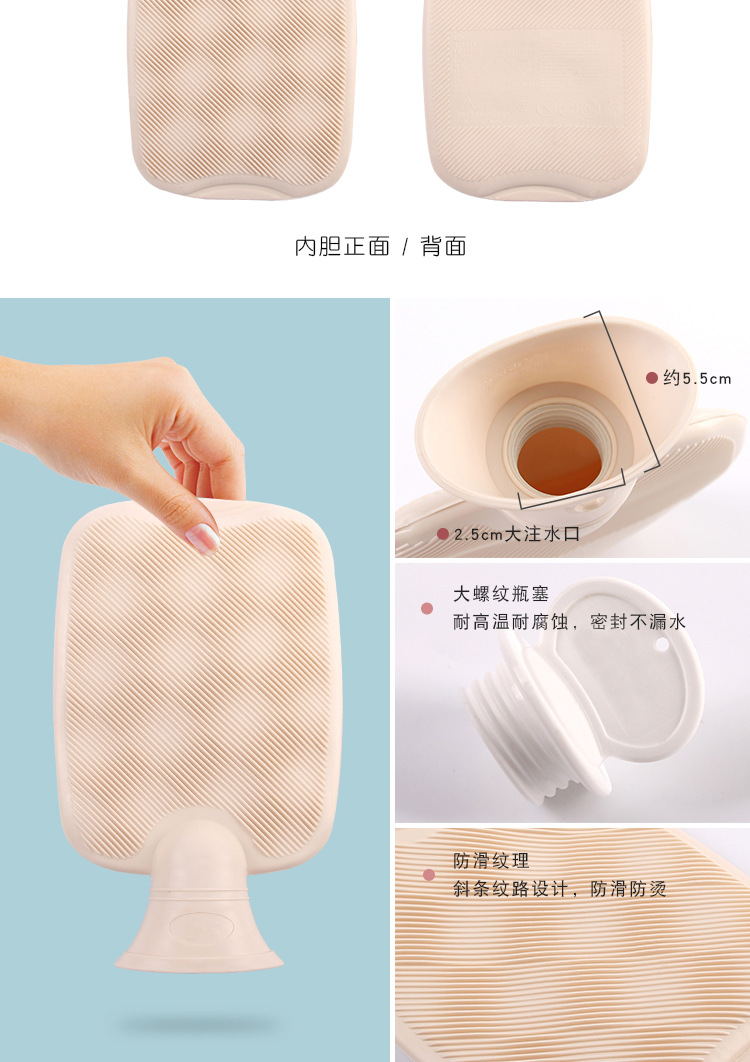 内胆正面 / 背面

约5.5cm

2.5cm大注水口

大螺纹瓶塞
耐高温耐腐蚀，密封不漏水

防滑纹理
斜条纹路设计，防滑防烫