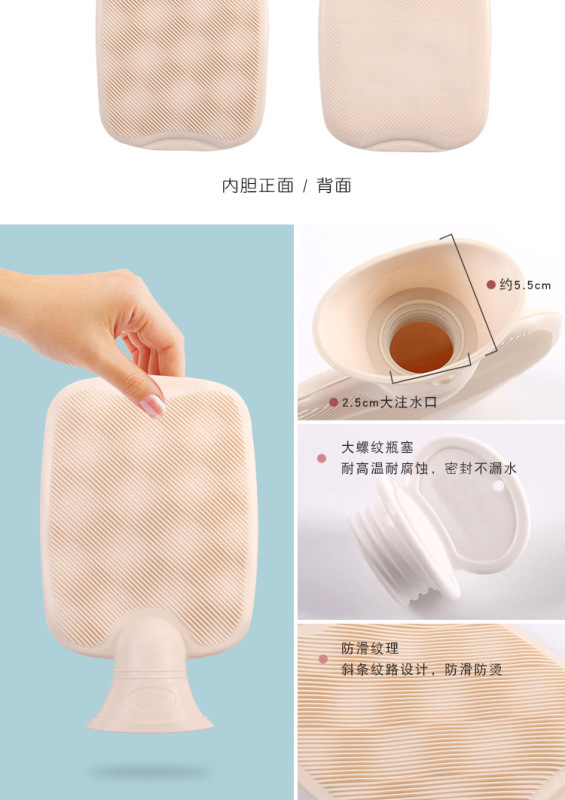 内胆正面 / 背面

约5.5cm

2.5cm大注水口

大螺纹瓶塞
耐高温耐腐蚀，密封不漏水

防滑纹理
斜条纹路设计，防滑防烫