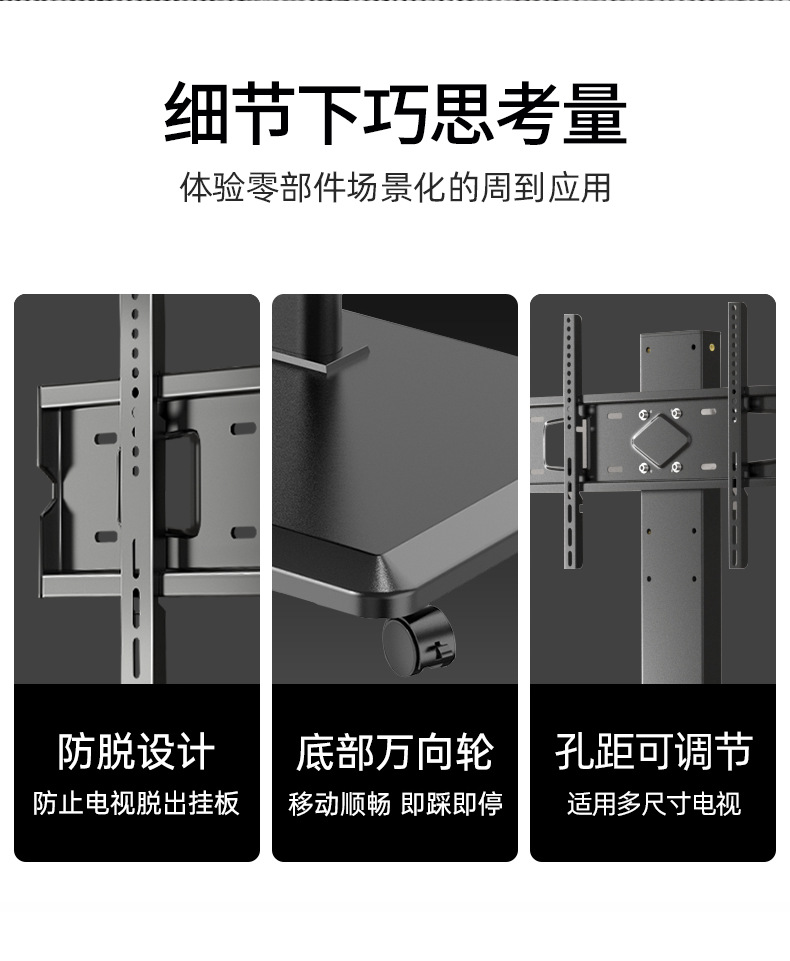 细节下巧思考量

体验零部件场景化的周到应用

防脱设计

防止电视脱出挂板

底部万向轮

移动顺畅 即踩即停

孔距可调节

适用多尺寸电视