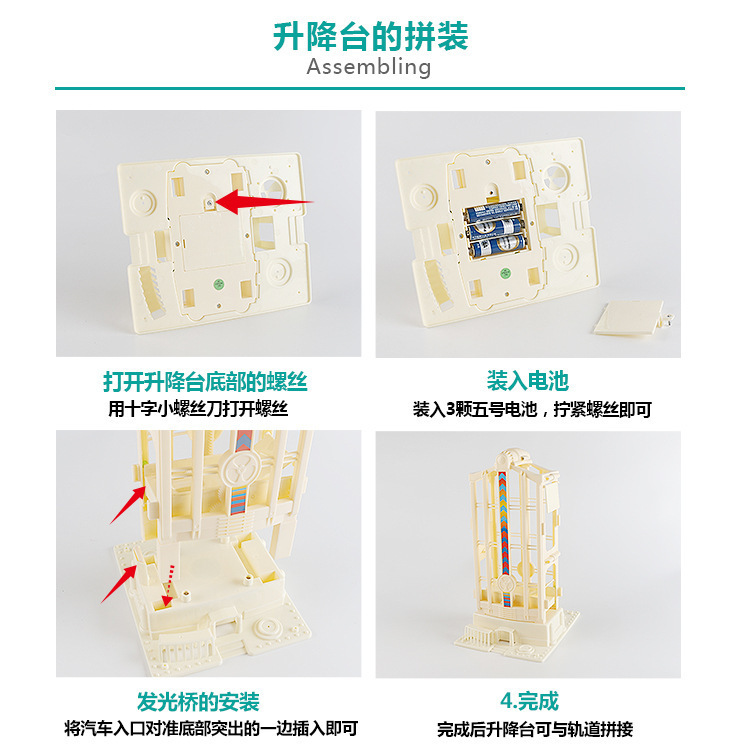 升降台的拼装
Assembling

打开升降台底部的螺丝
用十字小螺丝刀打开螺丝

装入电池
装入3颗五号电池，拧紧螺丝即可

发光桥的安装
将汽车入口对准底部突出的一边插入即可

4.完成
完成后升降台可与轨道拼接