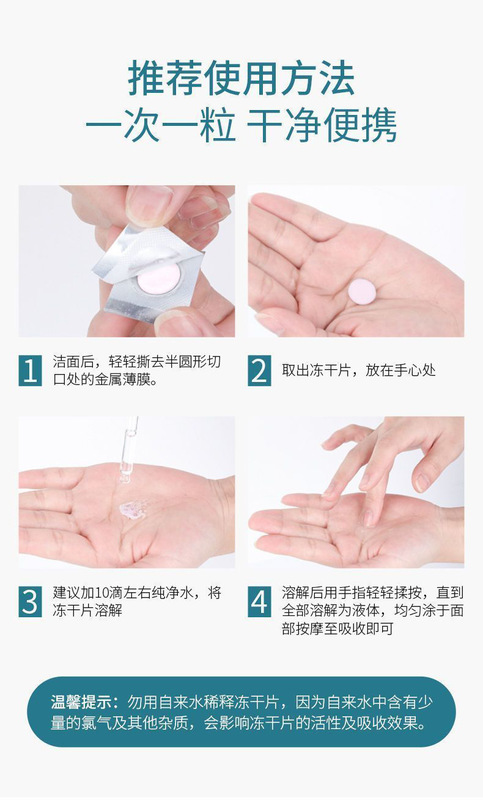 推荐使用方法
一次一粒 干净便携

1 洁面后，轻轻撕去半圆形切口处的金属薄膜。

2 取出冻干片，放在手心处

3 建议加10滴左右纯净水，将冻干片溶解

4 溶解后用手指轻轻揉按，直到全部溶解为液体，均匀涂于面部按摩至吸收即可

温馨提示：勿用自来水稀释冻干片，因为自来水中含有少量的氯气及其他杂质，会影响冻干片的活性及吸收效果。