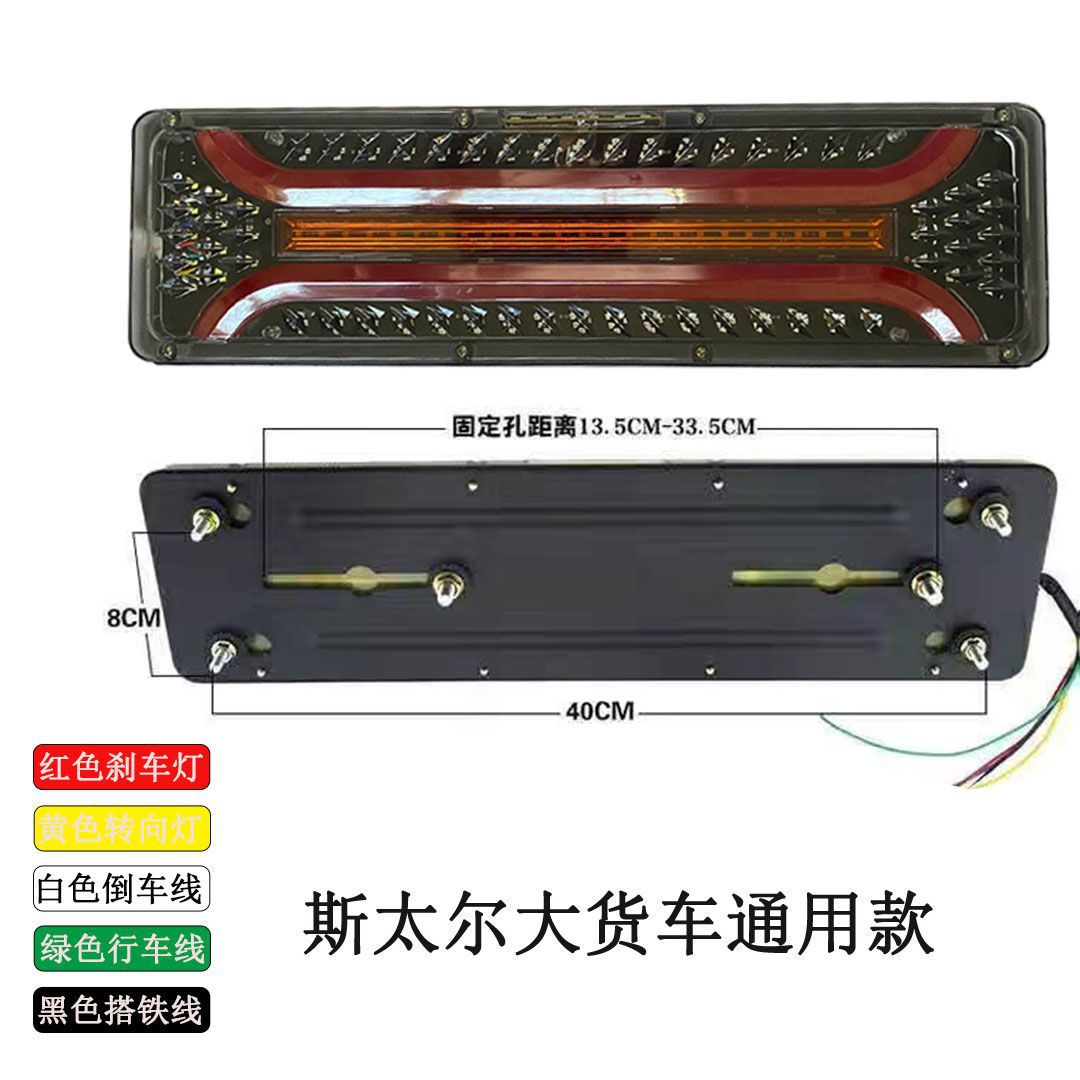 固定孔距离13.5CM-33.5CM

8CM

40CM

红色刹车灯

黄色转向灯

白色倒车线

绿色行车线

黑色搭铁线

斯太尔大货车通用款