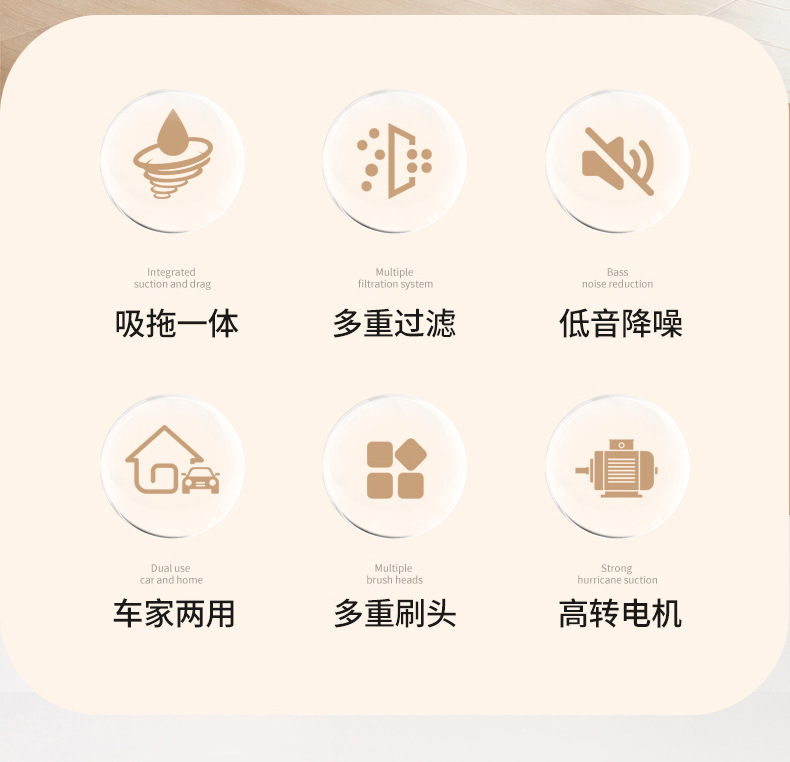 Integrated
suction and drag

吸拖一体

Multiple
filtration system

多重过滤

Bass
noise reduction

低音降噪

Dual use
car and home

车家两用

Multiple
brush heads

多重刷头

Strong
hurricane suction

高转电机