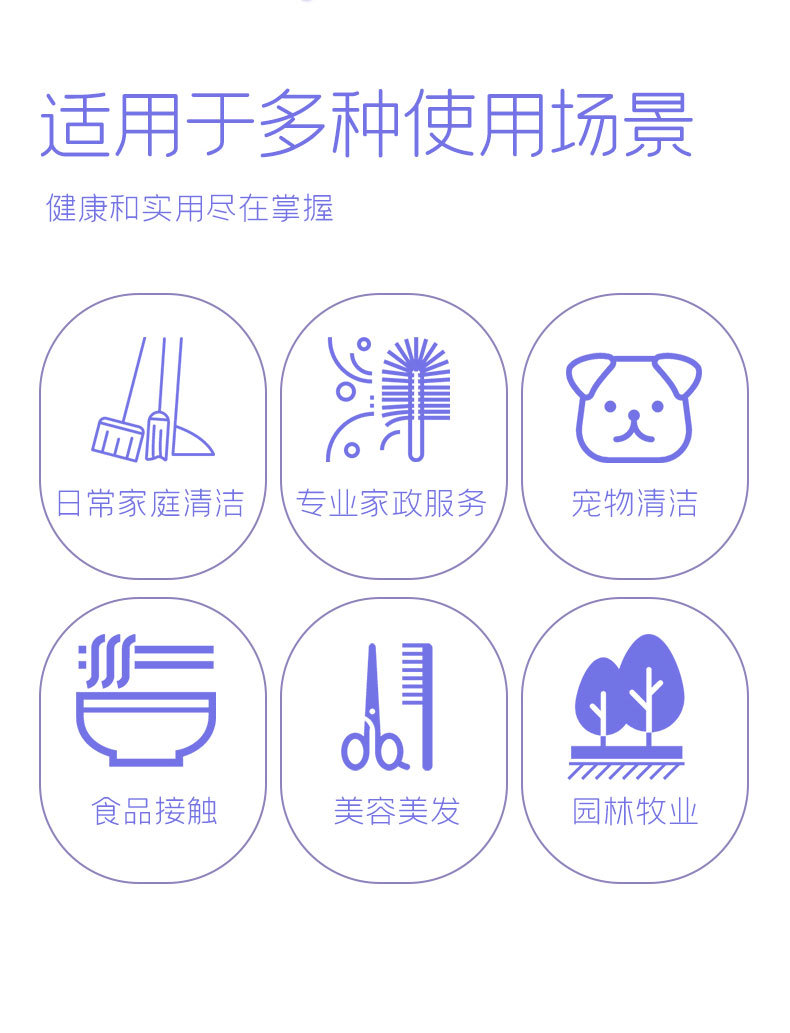 适用于多种使用场景

健康和实用尽在掌握

日常家庭清洁

专业家政服务

宠物清洁

食品接触

美容美发

园林牧业