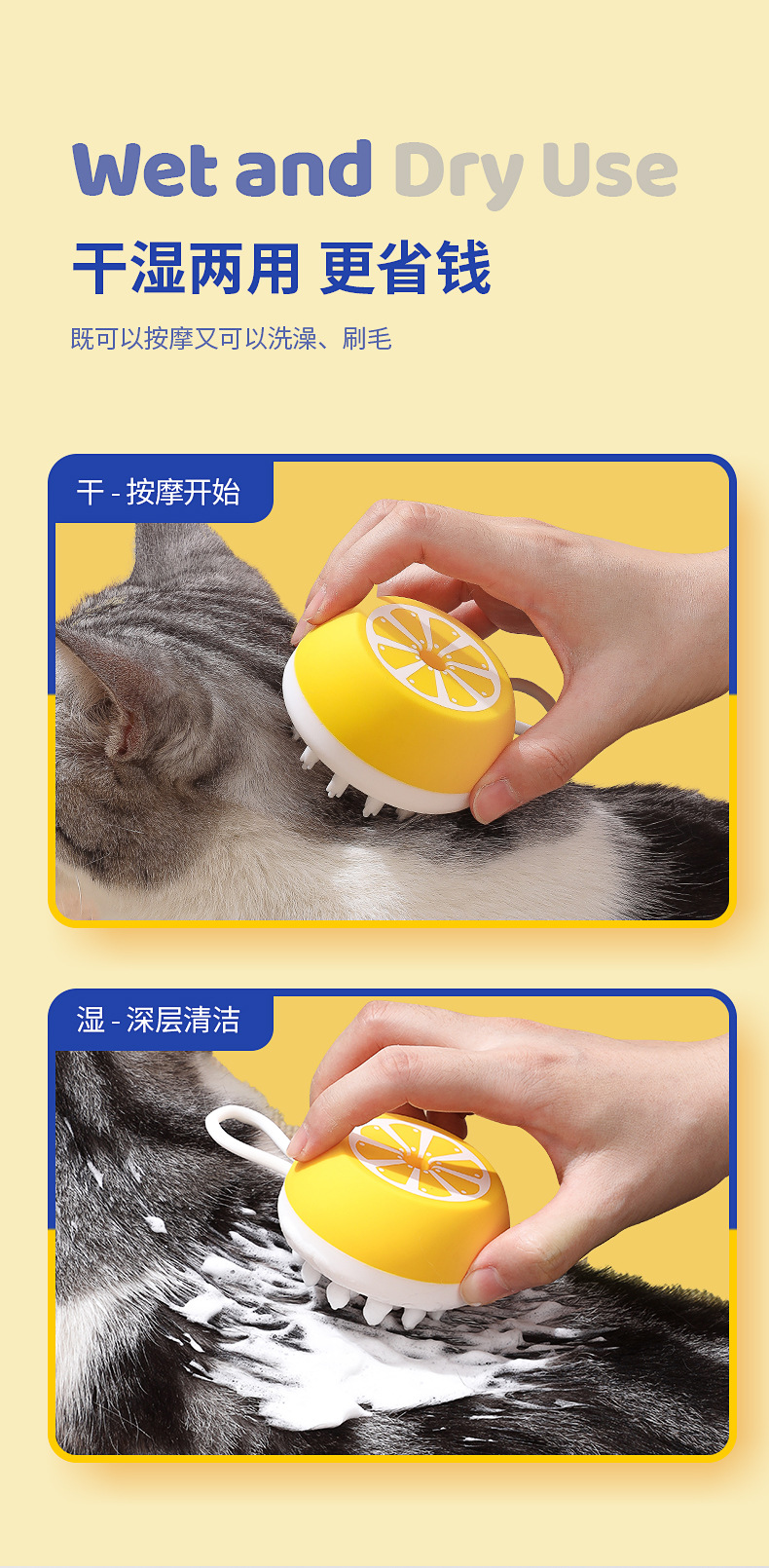 Wet and Dry Use

干湿两用 更省钱

既可以按摩又可以洗澡、刷毛

干 - 按摩开始

湿 - 深层清洁