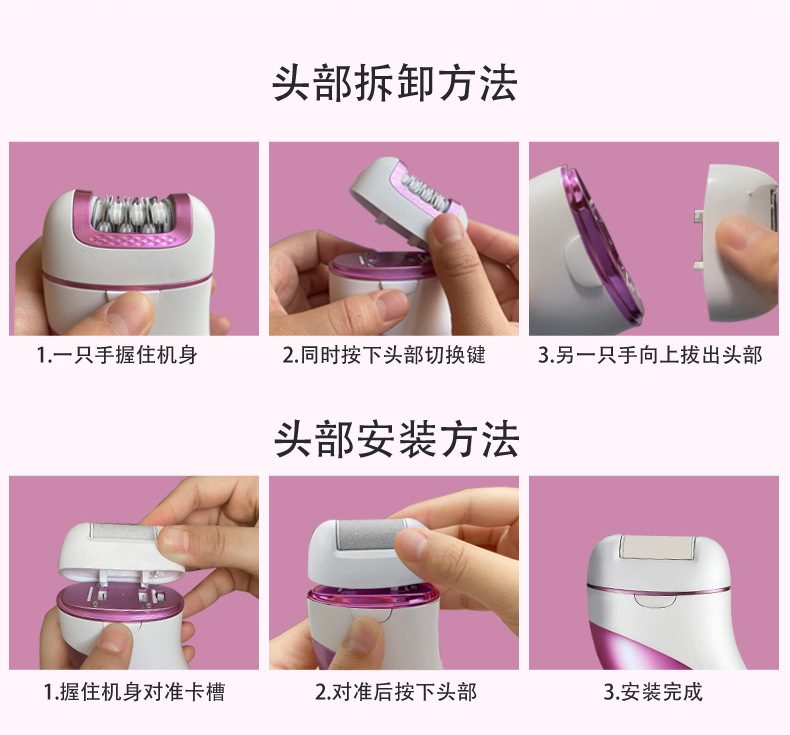 头部拆卸方法

1.一只手握住机身

2.同时按下头部切换键

3.另一只手向上拔出头部

头部安装方法

1.握住机身对准卡槽

2.对准后按下头部

3.安装完成