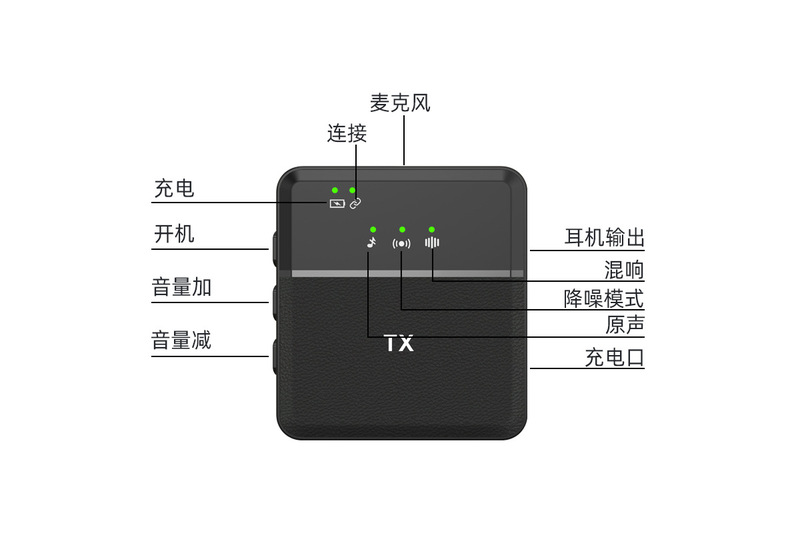 麦克风
连接
充电
开机
音量加
音量减
耳机输出
混响
降噪模式
原声
充电口
TX