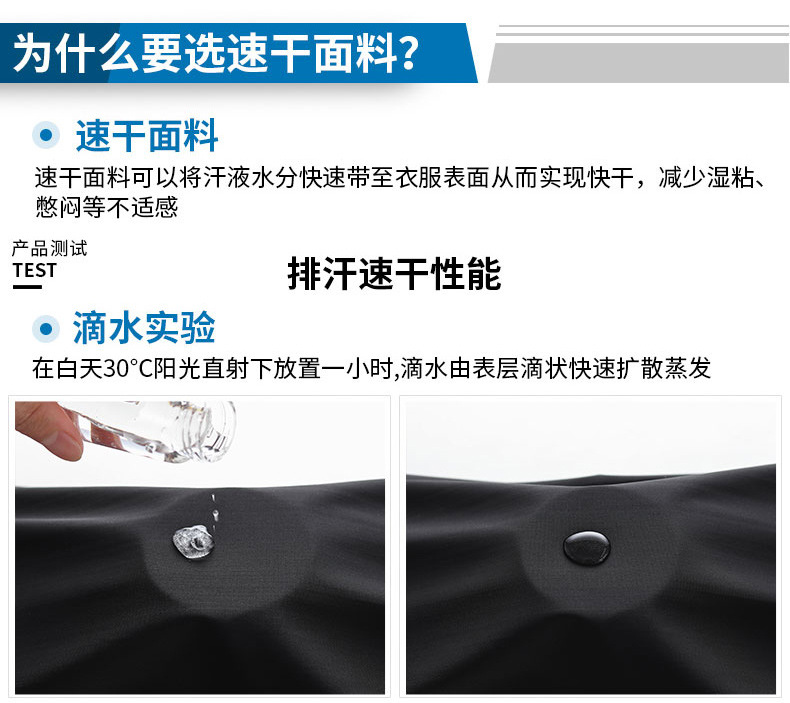 为什么要选速干面料？

速干面料

速干面料可以将汗液水分快速带至衣服表面从而实现快干，减少湿粘、憋闷等不适感

产品测试
TEST

排汗速干性能

滴水实验

在白天30°C阳光直射下放置一小时,滴水由表层滴状快速扩散蒸发