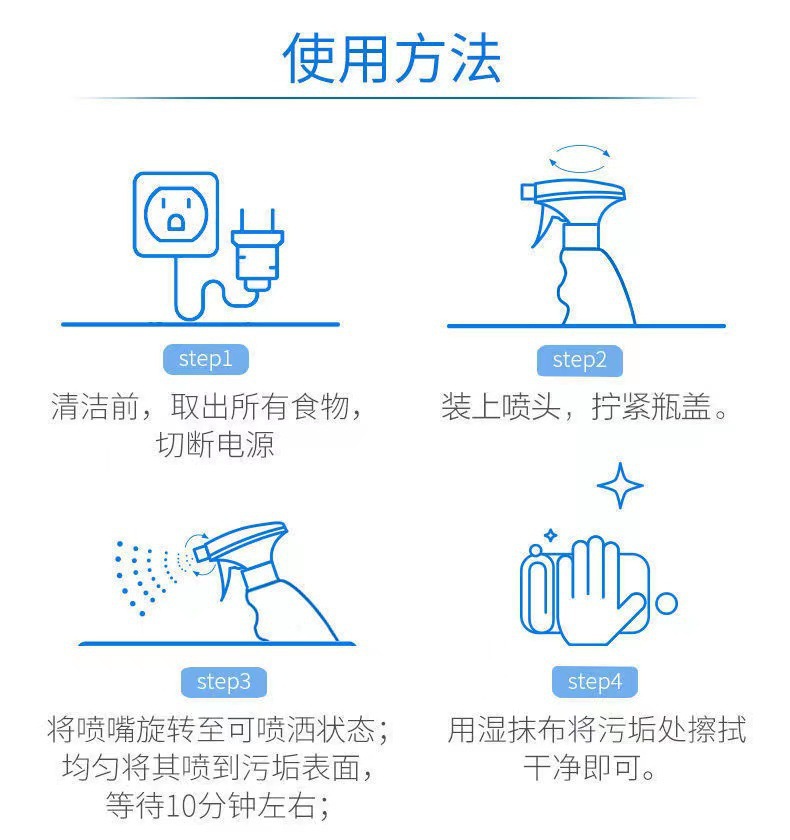 使用方法

step1
清洁前，取出所有食物，切断电源

step2
装上喷头，拧紧瓶盖。

step3
将喷嘴旋转至可喷洒状态；均匀将其喷到污垢表面，等待10分钟左右；

step4
用湿抹布将污垢处擦拭干净即可。