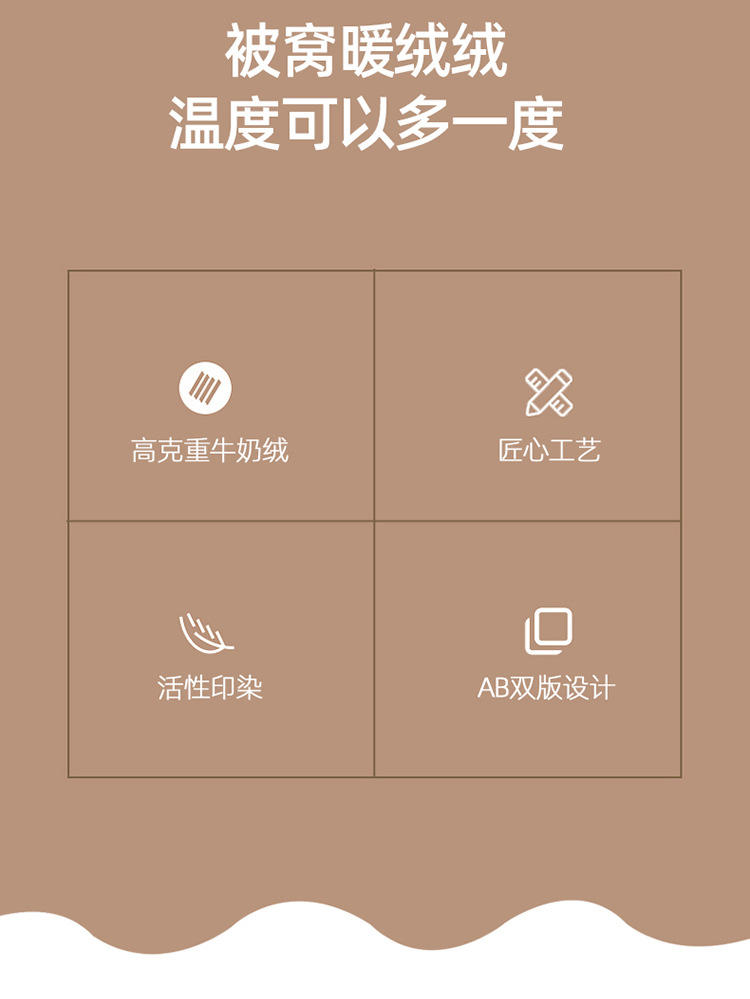 被窝暖绒绒
温度可以多一度

高克重牛奶绒

匠心工艺

活性印染

AB双版设计