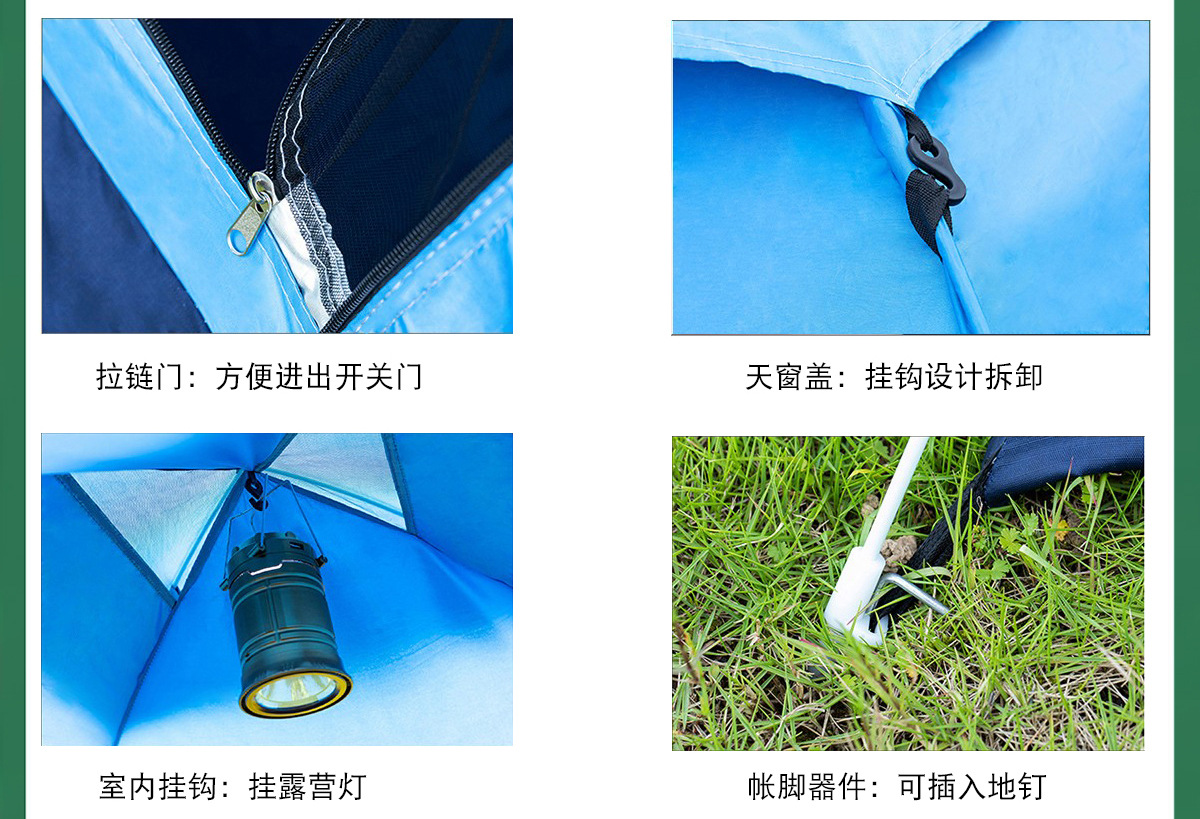 拉链门：方便进出开关门

天窗盖：挂钩设计拆卸

室内挂钩：挂露营灯

帐脚器件：可插入地钉