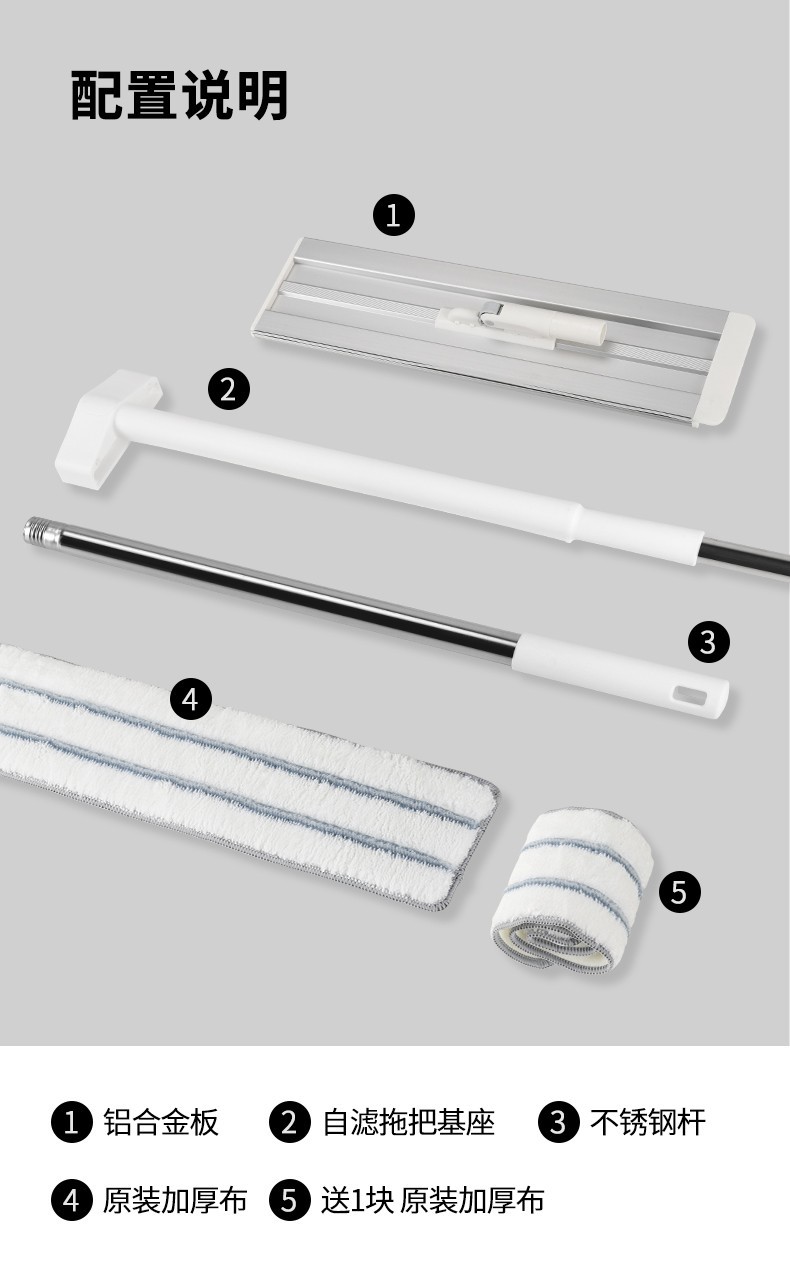 配置说明

1

2

3

4

5

1 铝合金板 2 自滤拖把基座 3 不锈钢杆

4 原装加厚布 5 送1块 原装加厚布