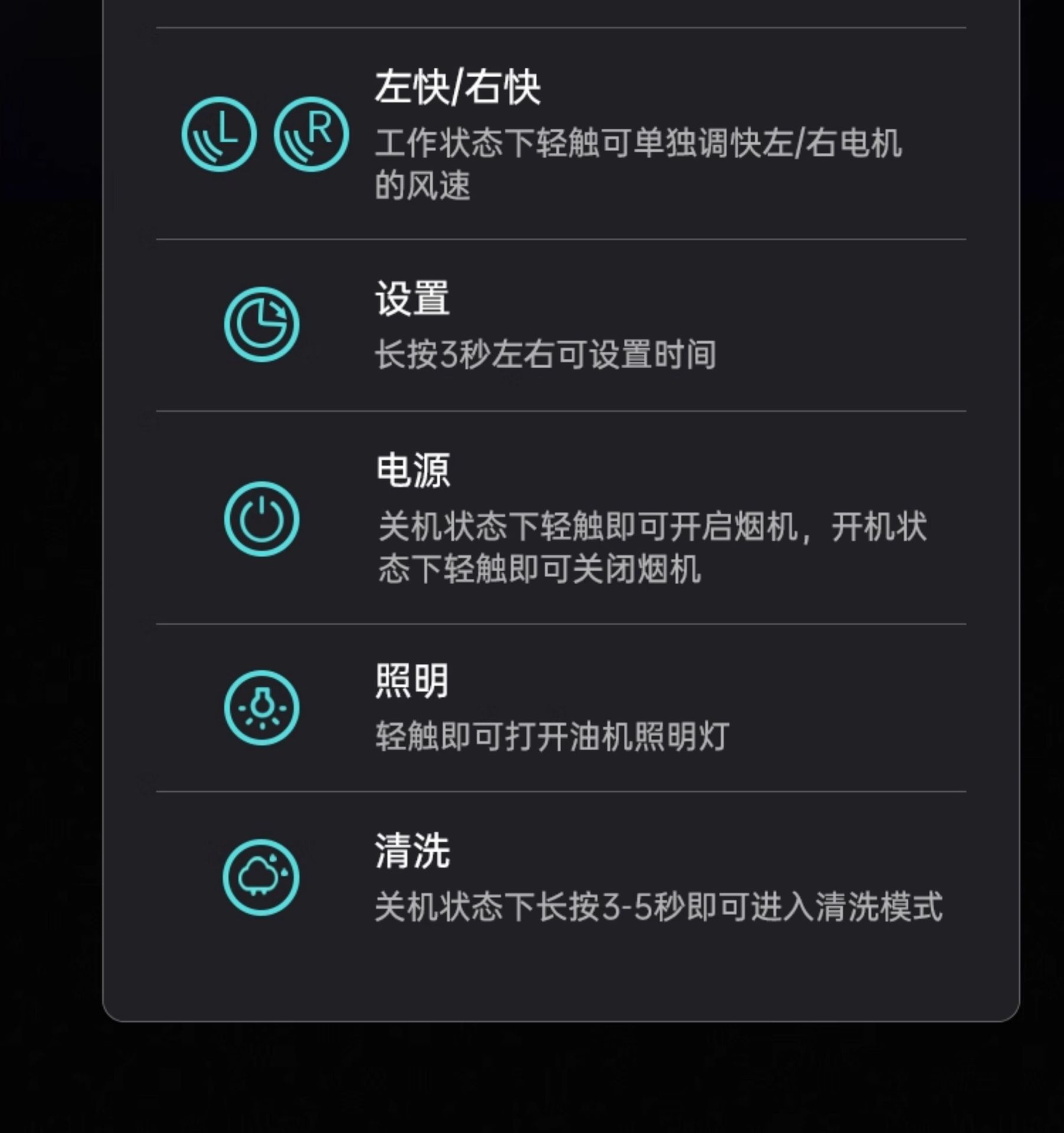 L R

左快/右快

工作状态下轻触可单独调快左/右电机的风速

设置

长按3秒左右可设置时间

电源

关机状态下轻触即可开启烟机，开机状态下轻触即可关闭烟机

照明

轻触即可打开油机照明灯

清洗

关机状态下长按3-5秒即可进入清洗模式