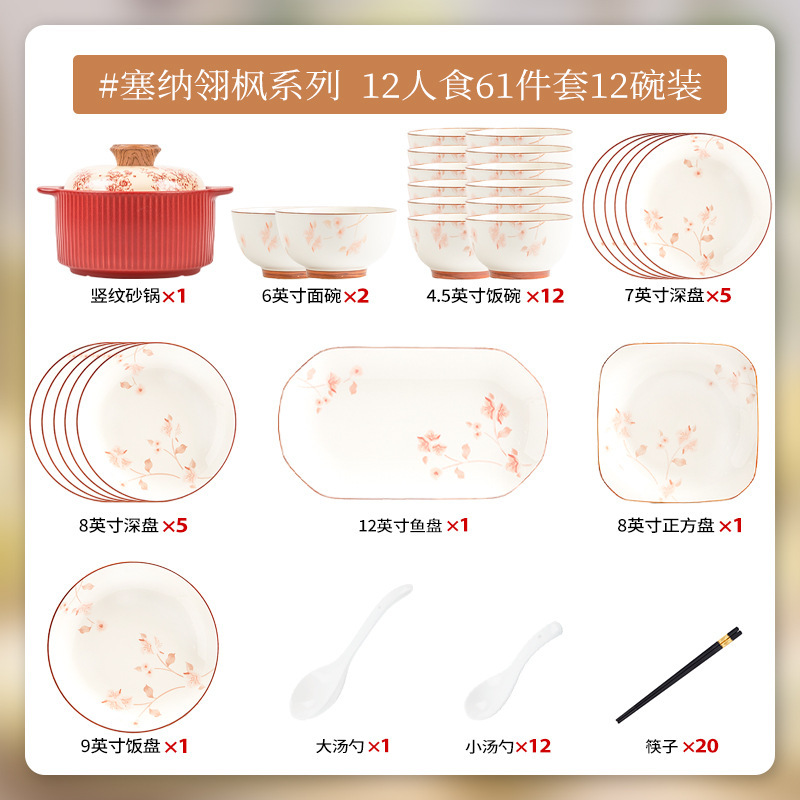 #塞纳翎枫系列 12人食61件套12碗装

竖纹砂锅×1

6英寸面碗×2

4.5英寸饭碗 ×12

7英寸深盘×5

8英寸深盘 ×5

12英寸鱼盘 ×1

8英寸正方盘 ×1

9英寸饭盘 ×1

大汤勺 ×1

小汤勺×12

筷子 ×20