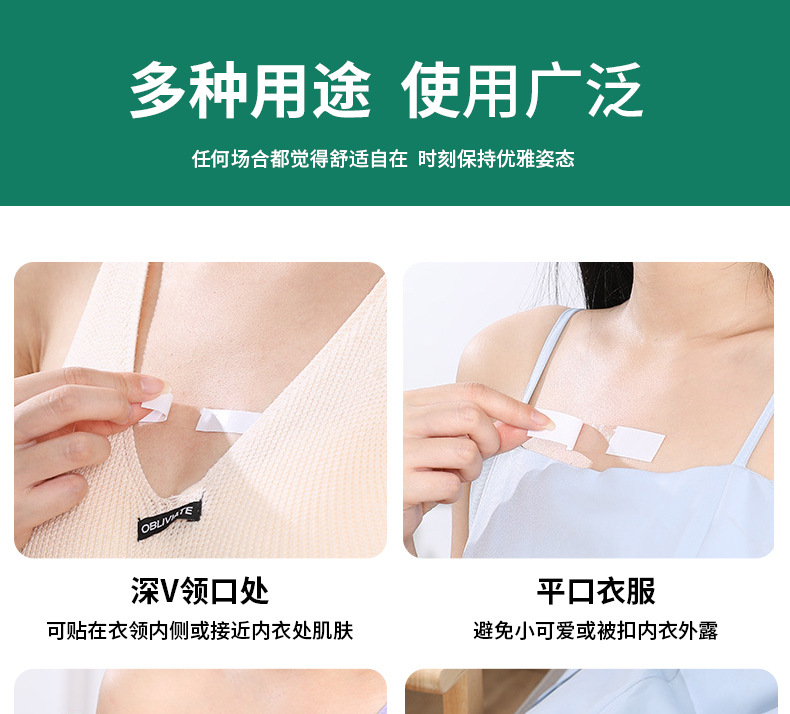 多种用途 使用广泛

任何场合都觉得舒适自在 时刻保持优雅姿态

OBLIVIATE

深V领口处

可贴在衣领内侧或接近内衣处肌肤

平口衣服

避免小可爱或被扣内衣外露