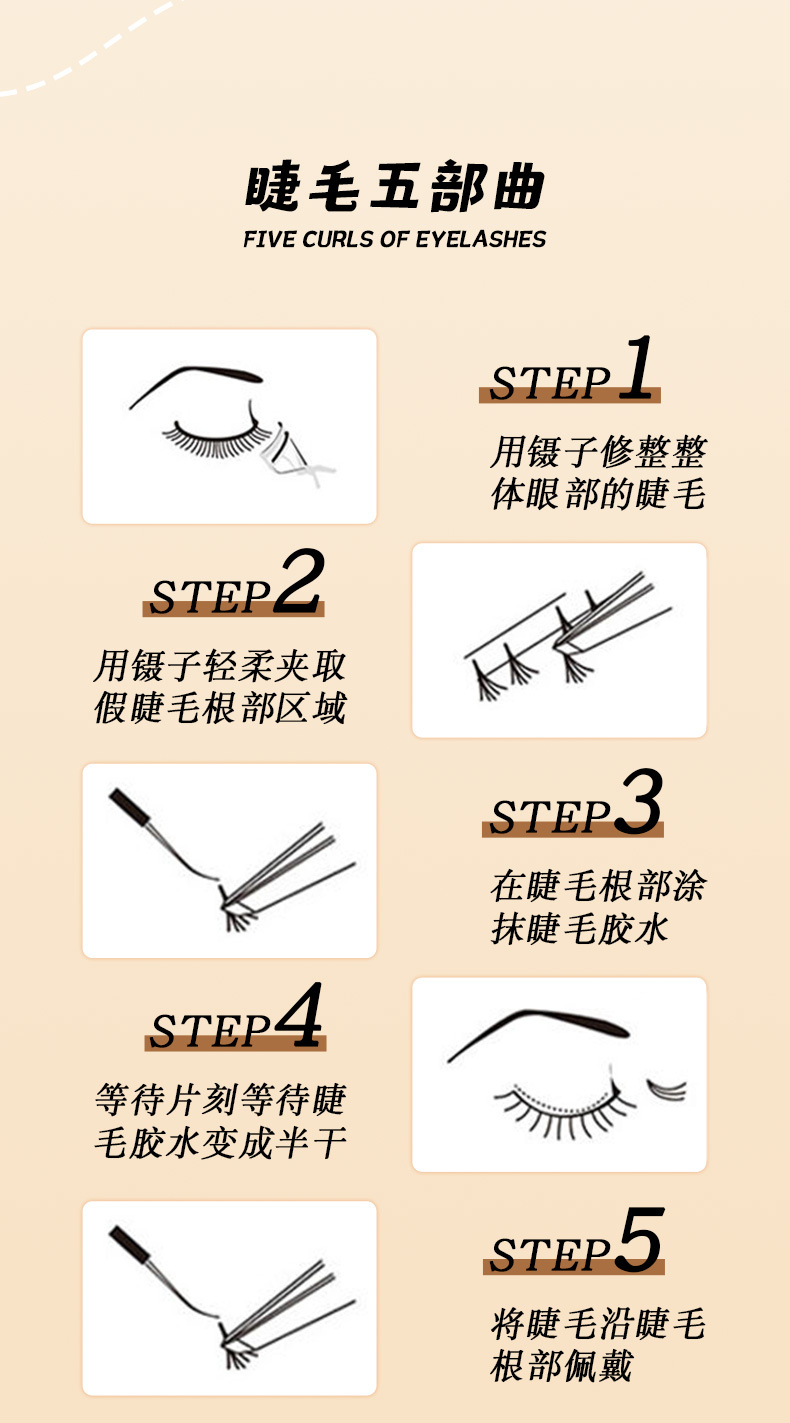 睫毛五部曲
FIVE CURLS OF EYELASHES

STEP1
用镊子修整整体眼部的睫毛

STEP2
用镊子轻柔夹取假睫毛根部区域

STEP3
在睫毛根部涂抹睫毛胶水

STEP4
等待片刻等待睫毛胶水变成半干

STEP5
将睫毛沿睫毛根部佩戴