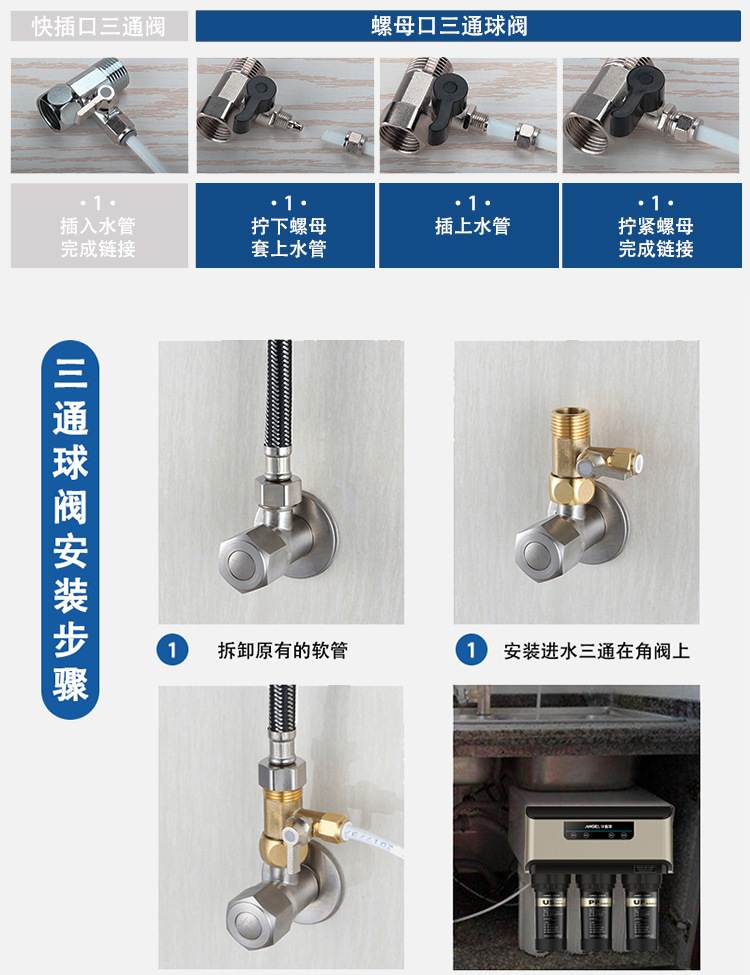 快插口三通阀

螺母口三通球阀

· 1 ·
插入水管
完成链接

· 1 ·
拧下螺母
套上水管

· 1 ·
插上水管

· 1 ·
拧紧螺母
完成链接

三通球阀安装步骤

1 拆卸原有的软管

1 安装进水三通在角阀上

ANGEL