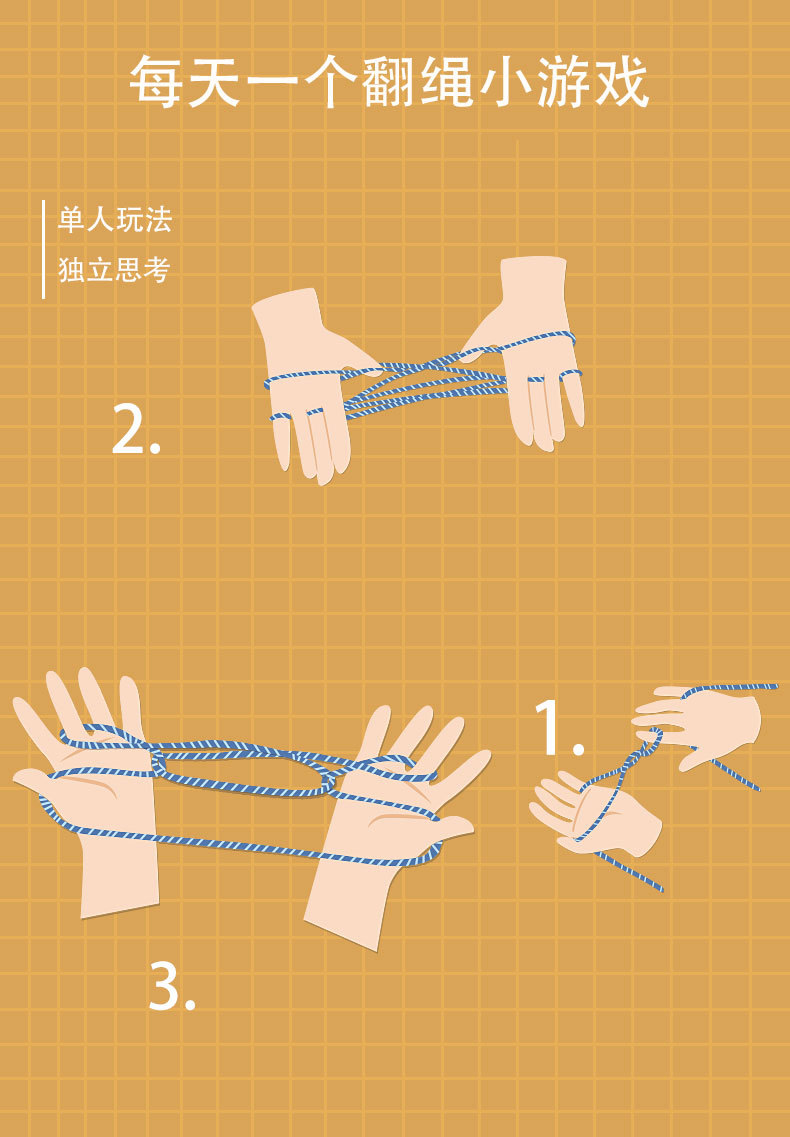 每天一个翻绳小游戏

单人玩法
独立思考

2.

1.

3.