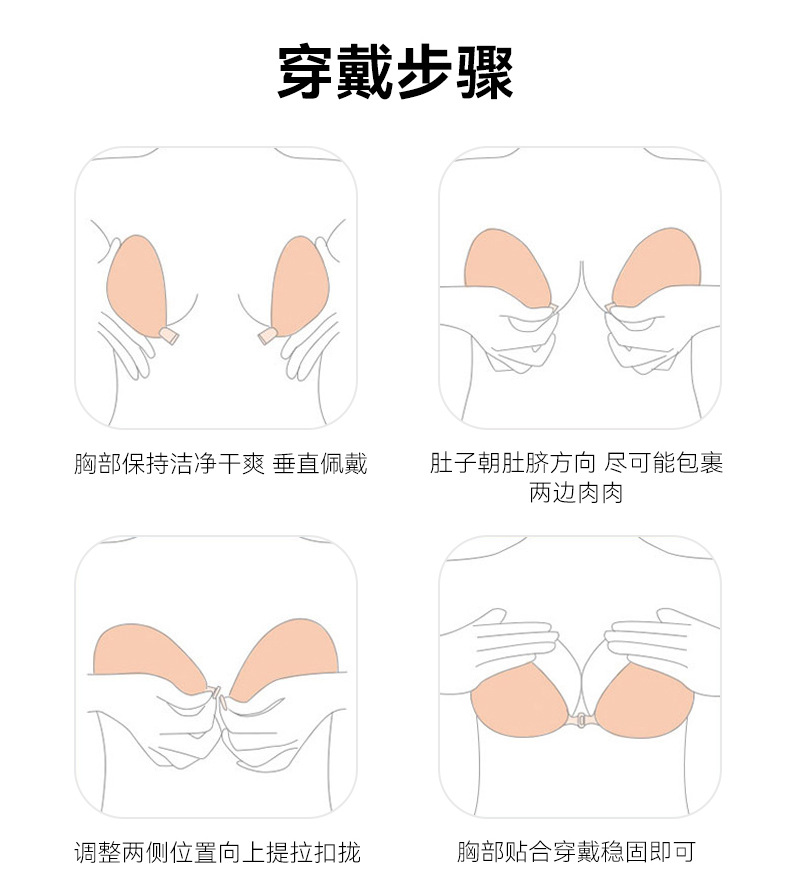 穿戴步骤

胸部保持洁净干爽 垂直佩戴

肚子朝肚脐方向 尽可能包裹两边肉肉

调整两侧位置向上提拉扣拢

胸部贴合穿戴稳固即可