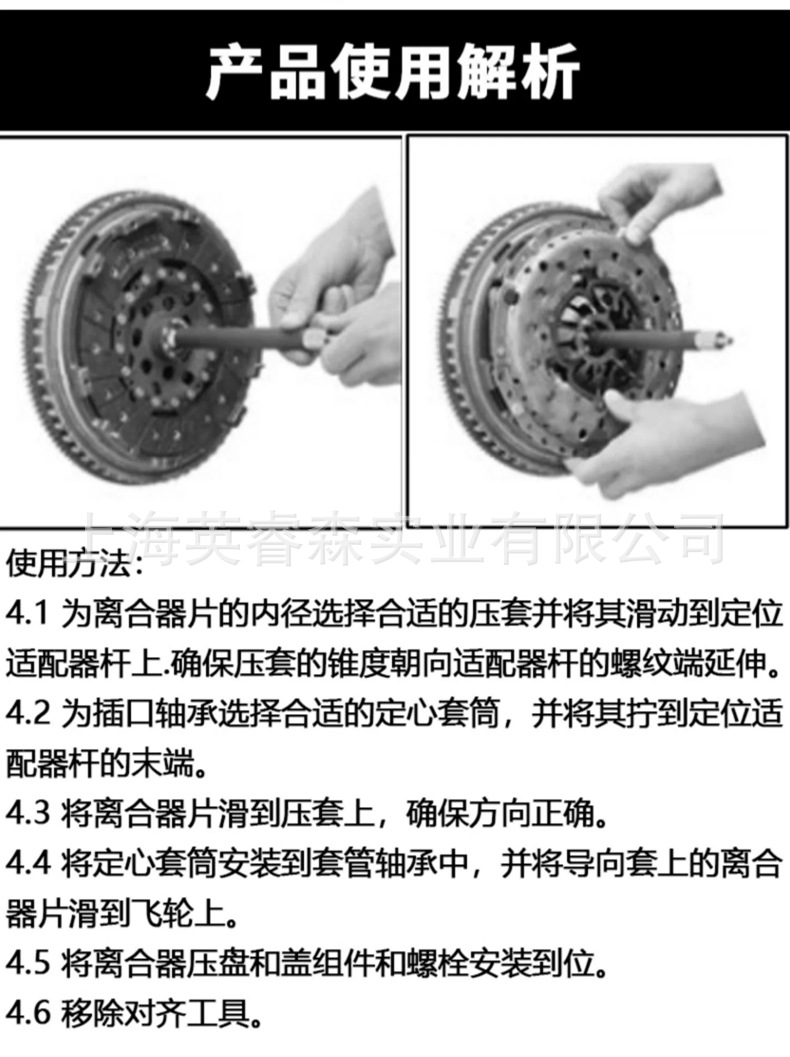 产品使用解析

上海英睿森实业有限公司

使用方法：

4.1 为离合器片的内径选择合适的压套并将其滑动到定位适配器杆上.确保压套的锥度朝向适配器杆的螺纹端延伸。

4.2 为插口轴承选择合适的定心套筒，并将其拧到定位适配器杆的末端。

4.3 将离合器片滑到压套上，确保方向正确。

4.4 将定心套筒安装到套管轴承中，并将导向套上的离合器片滑到飞轮上。

4.5 将离合器压盘和盖组件和螺栓安装到位。

4.6 移除对齐工具。