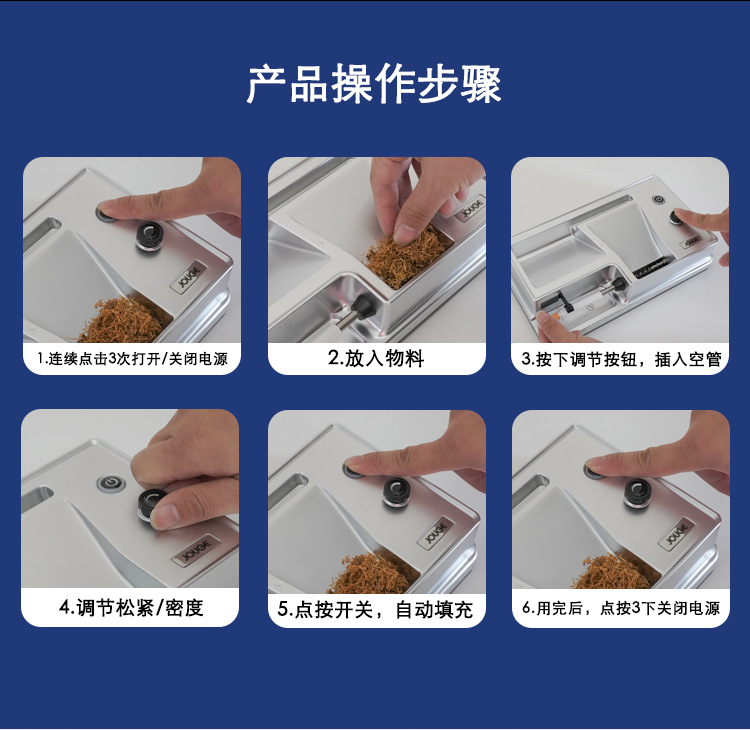 产品操作步骤

JOUGE

1.连续点击3次打开/关闭电源

JOUGE

2.放入物料

JOUGE

3.按下调节按钮，插入空管

JOUGE

4.调节松紧/密度

JOUGE

5.点按开关，自动填充

JOUGE

6.用完后，点按3下关闭电源