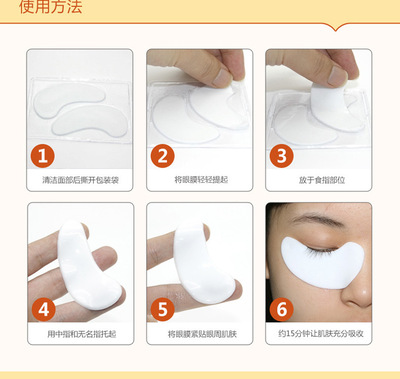 使用方法

1
清洁面部后撕开包装袋

2
将眼膜轻轻提起

3
放于食指部位

4
用中指和无名指托起

5
将眼膜紧贴眼周肌肤

6
约15分钟让肌肤充分吸收