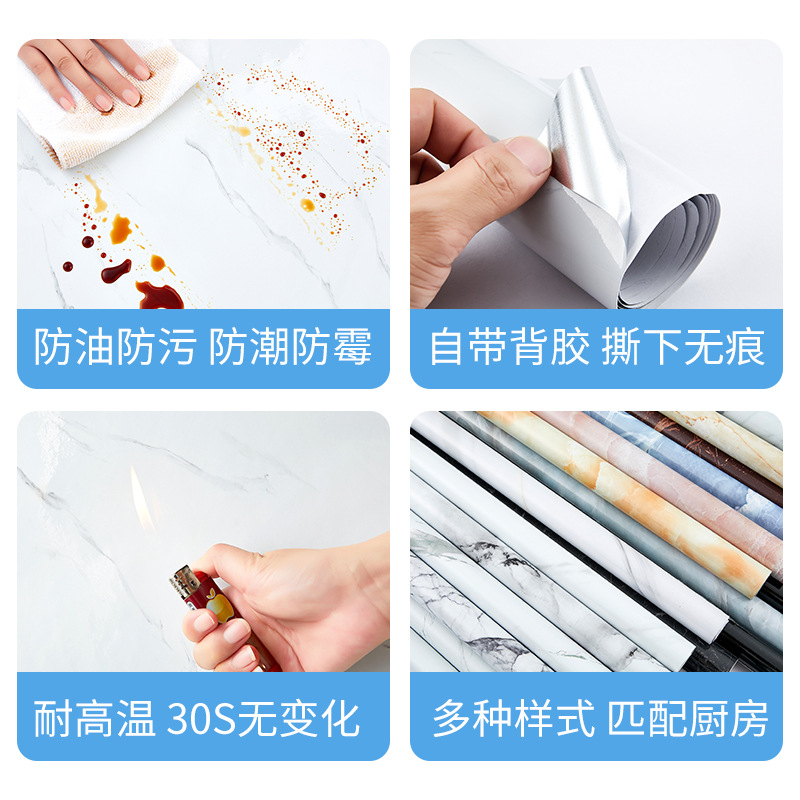 防油防污 防潮防霉

自带背胶 撕下无痕

耐高温 30S无变化

多种样式 匹配厨房