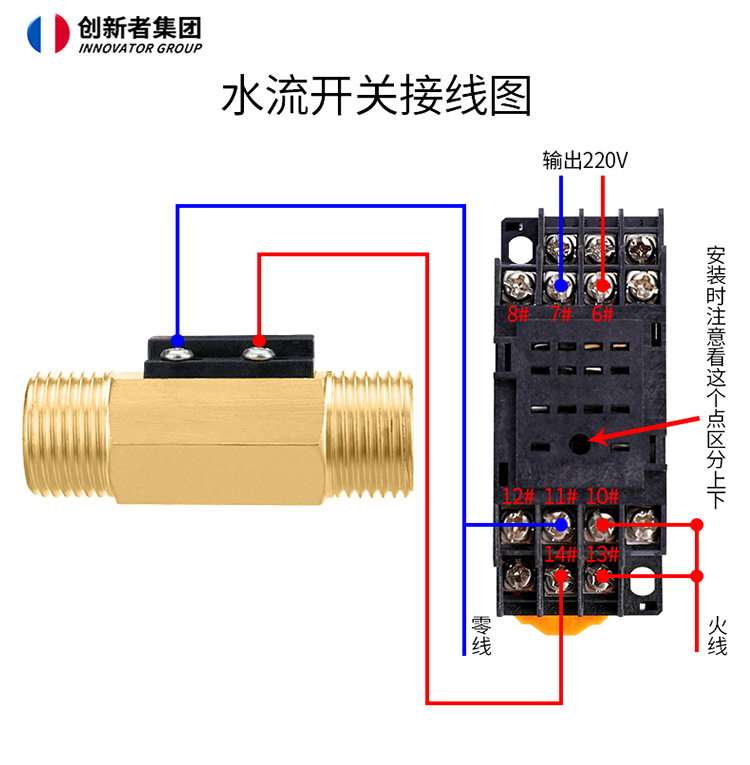 创新者集团
INNOVATOR GROUP

水流开关接线图

输出220V

8# 7# 6#

安装时注意看这个点区分上下

12# 11# 10#

14# 13#

零线

火线