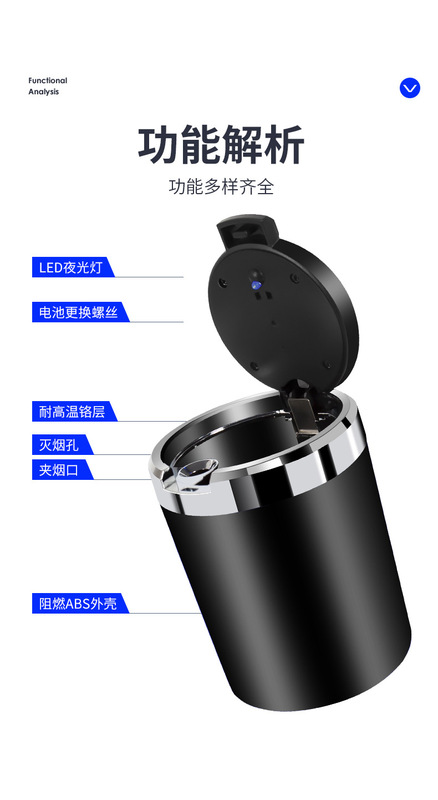 Functional
Analysis

功能解析

功能多样齐全

LED夜光灯

电池更换螺丝

耐高温铬层

灭烟孔

夹烟口

阻燃ABS外壳