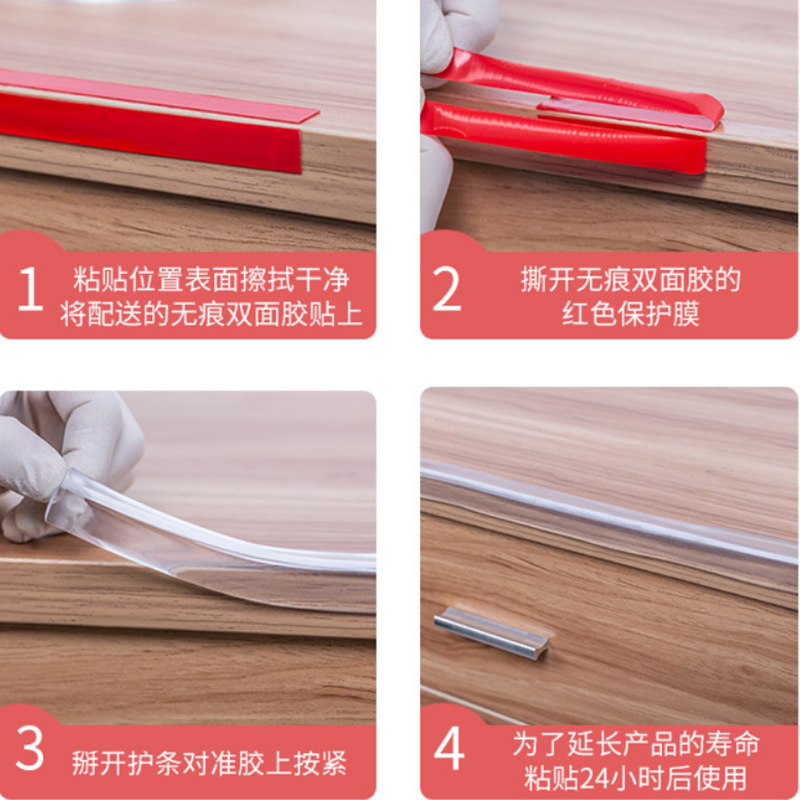 1 粘贴位置表面擦拭干净
将配送的无痕双面胶贴上

2 撕开无痕双面胶的
红色保护膜

3 掰开护条对准胶上按紧

4 为了延长产品的寿命
粘贴24小时后使用