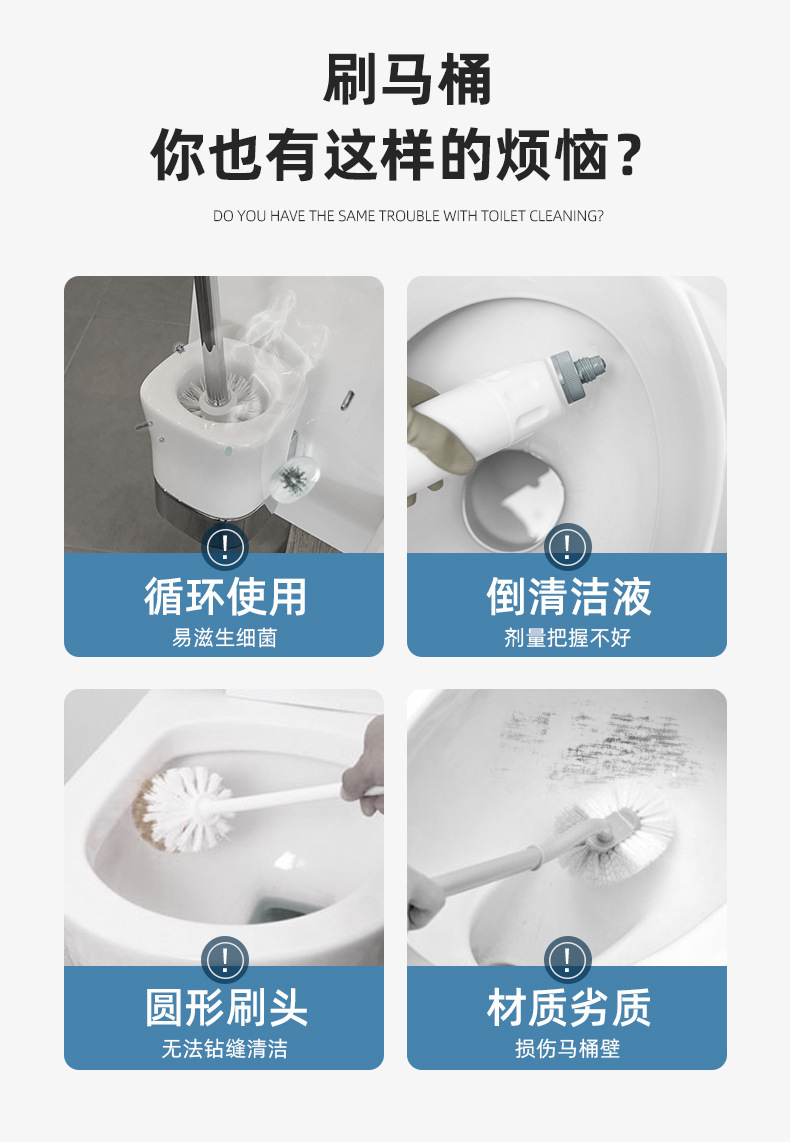 刷马桶
你也有这样的烦恼？

DO YOU HAVE THE SAME TROUBLE WITH TOILET CLEANING?

!
循环使用
易滋生细菌

!
倒清洁液
剂量把握不好

!
圆形刷头
无法钻缝清洁

!
材质劣质
损伤马桶壁