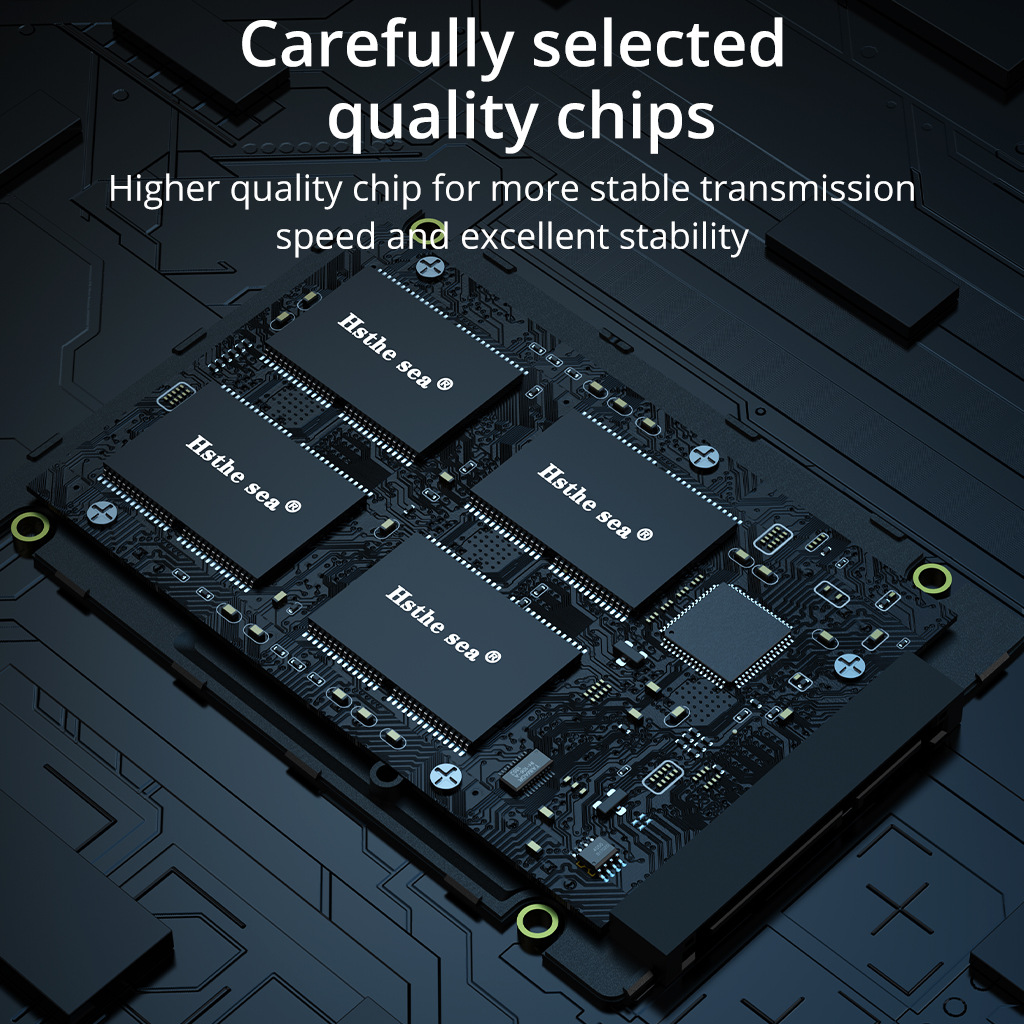 Carefully selected quality chips

Higher quality chip for more stable transmission speed and excellent stability

Hsthe sea ®

Hsthe sea ®

Hsthe sea ®

Hsthe sea ®