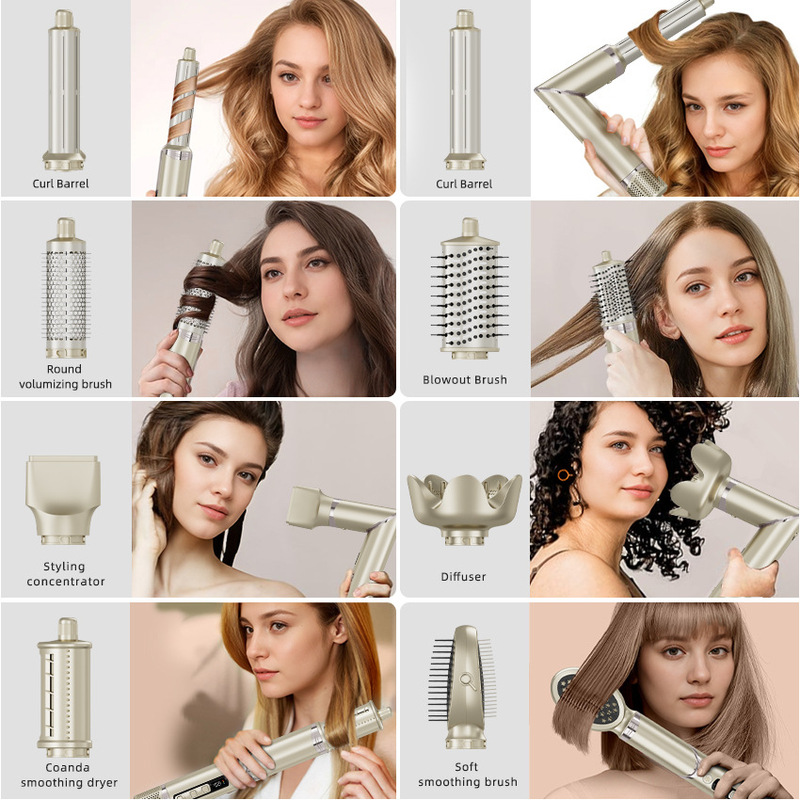 Curl Barrel

Curl Barrel

Round volumizing brush

Blowout Brush

Styling concentrator

Diffuser

Coanda smoothing dryer

Soft smoothing brush