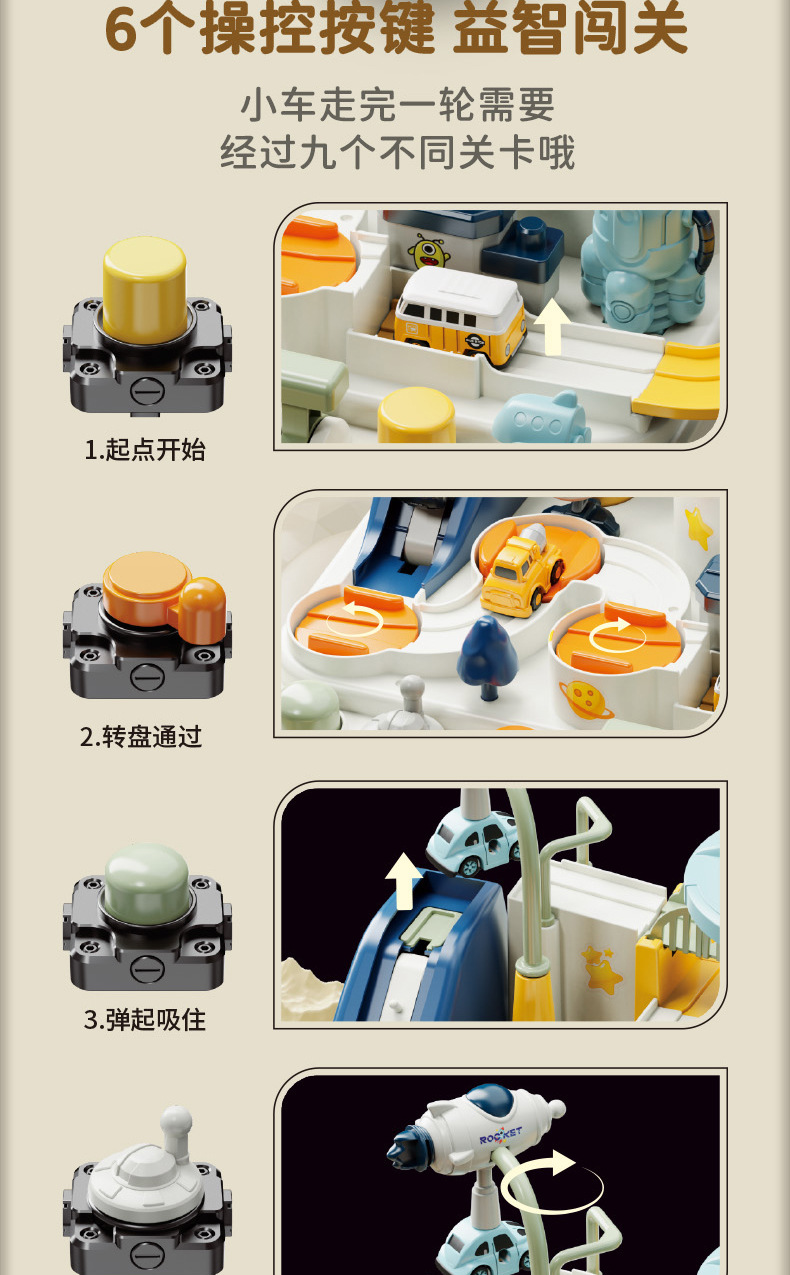 6个操控按键 益智闯关

小车走完一轮需要
经过九个不同关卡哦

1.起点开始

2.转盘通过

3.弹起吸住

ROCKET